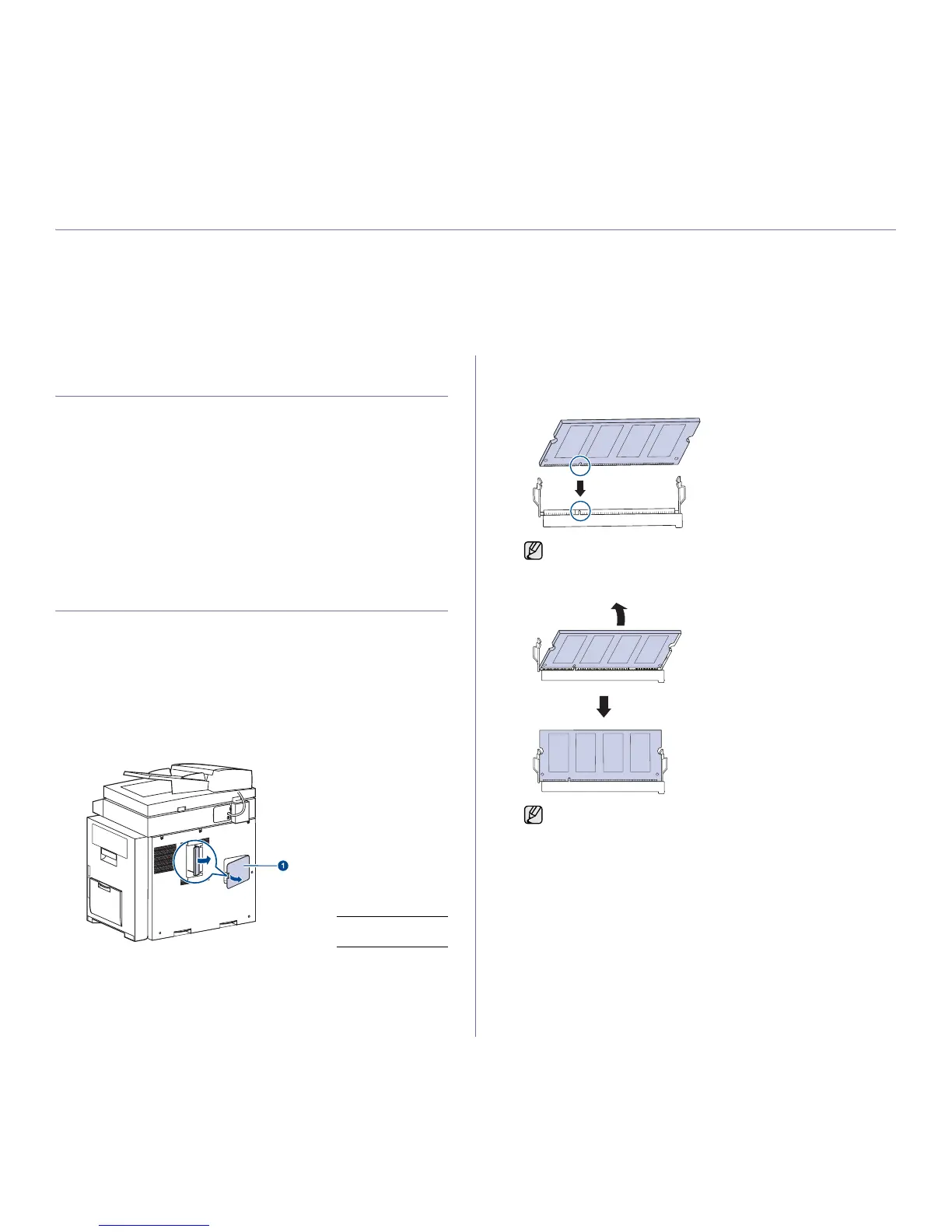 1