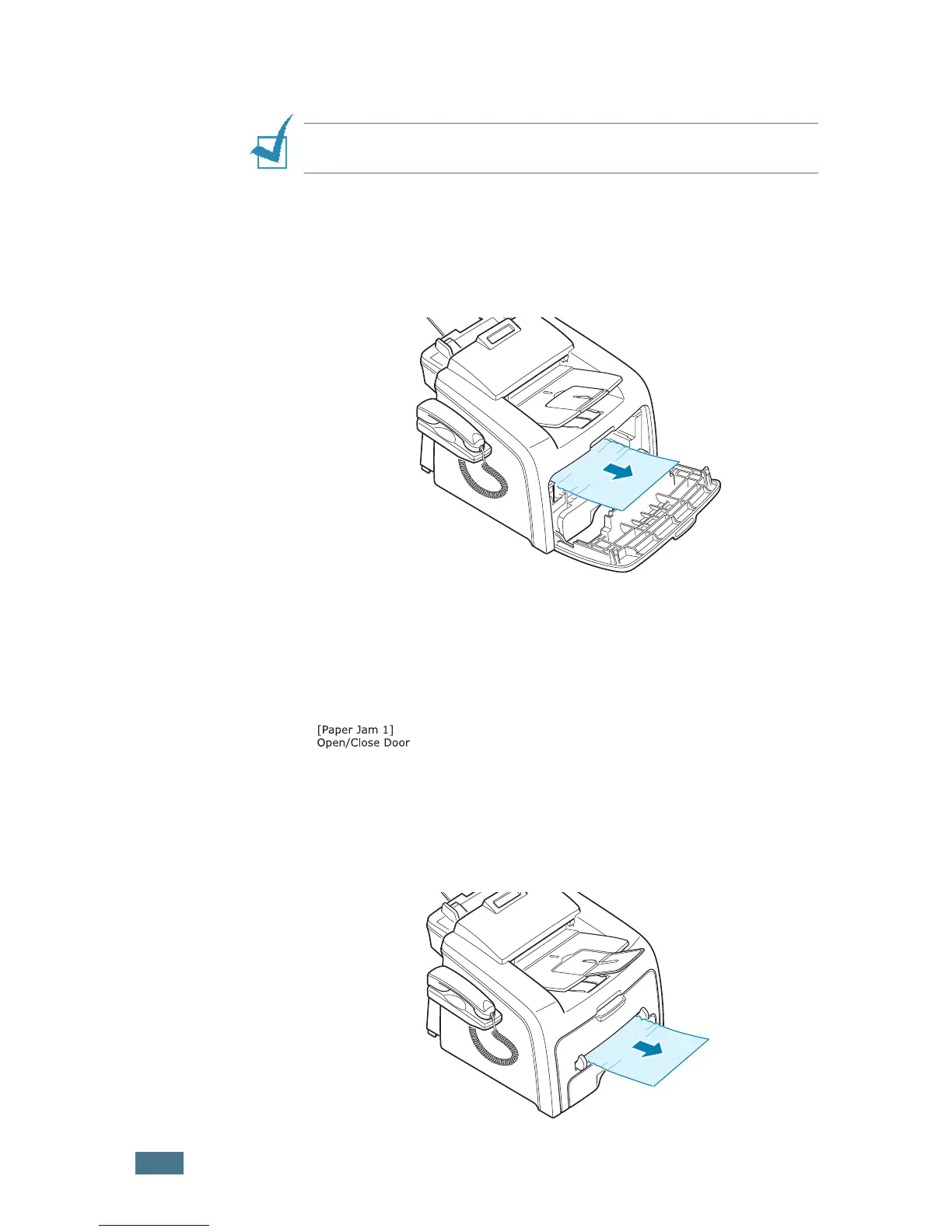 [Paper Jam 1]
Open/Close Door