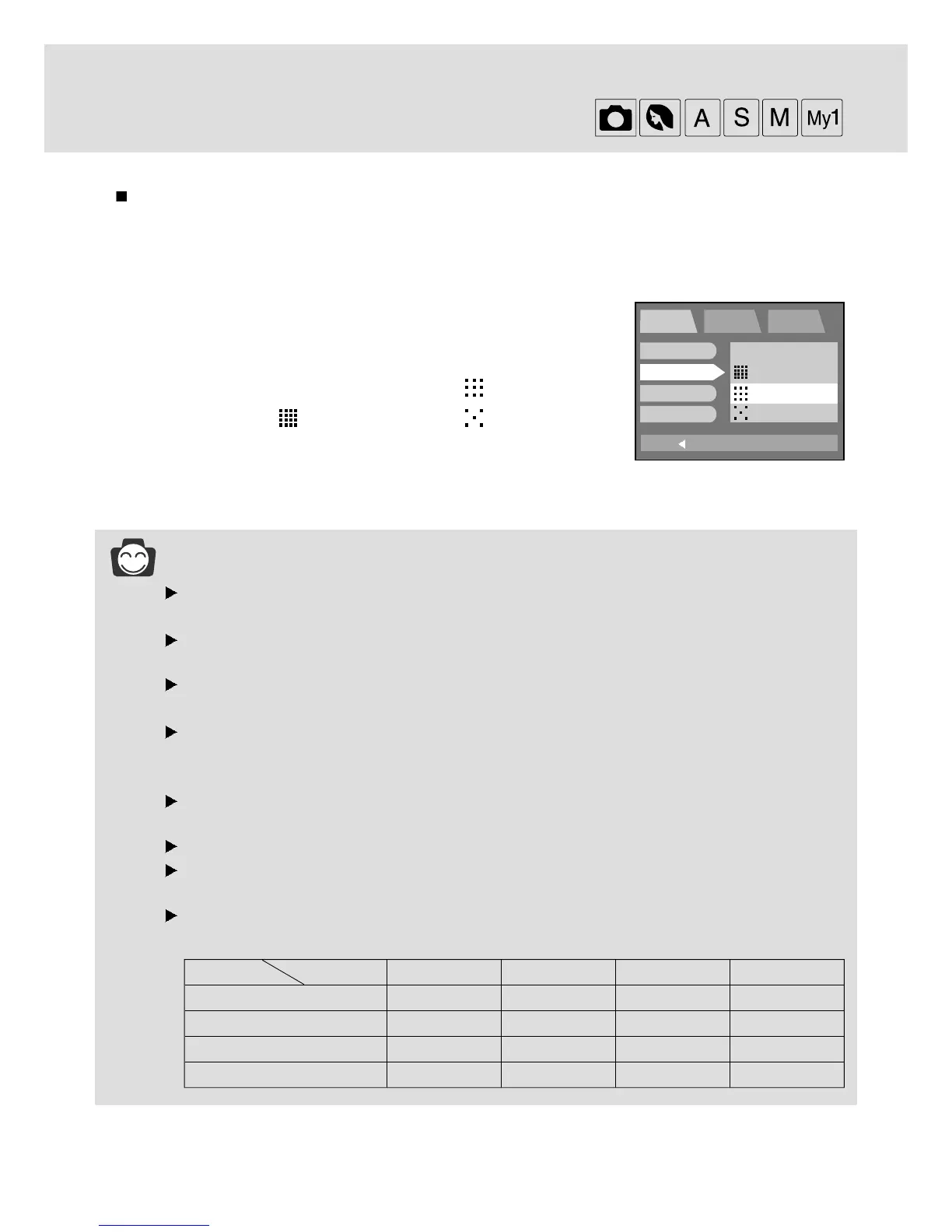 A S M My1