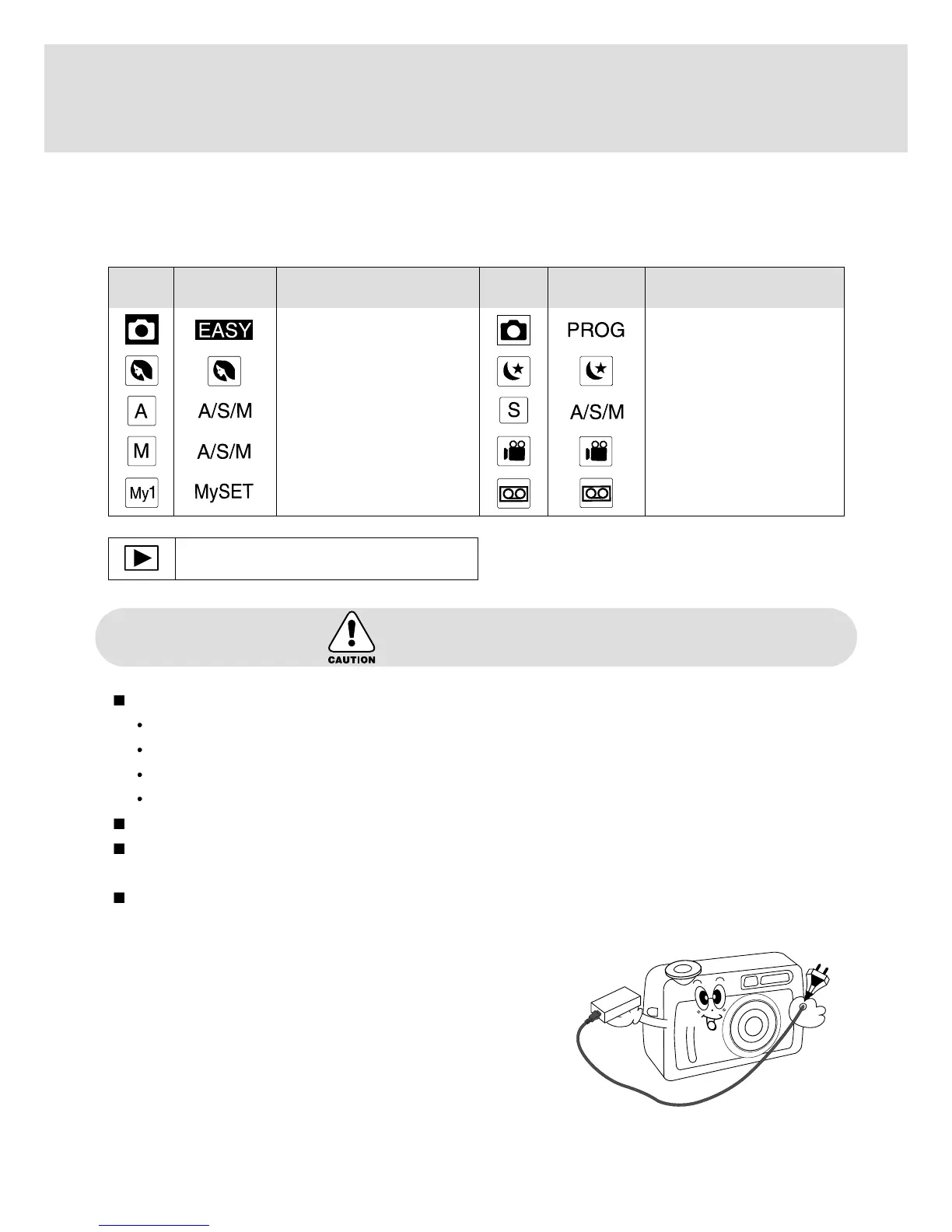 | | | | | | |
|---|---|---|---|---|---|
| | EASY | | | PROG | |
| | | | | | |
| A | A/S/M | | S | A/S/M | |
| M | A/S/M | | | | |
| My1 | MySET | | | | |

CAUTION