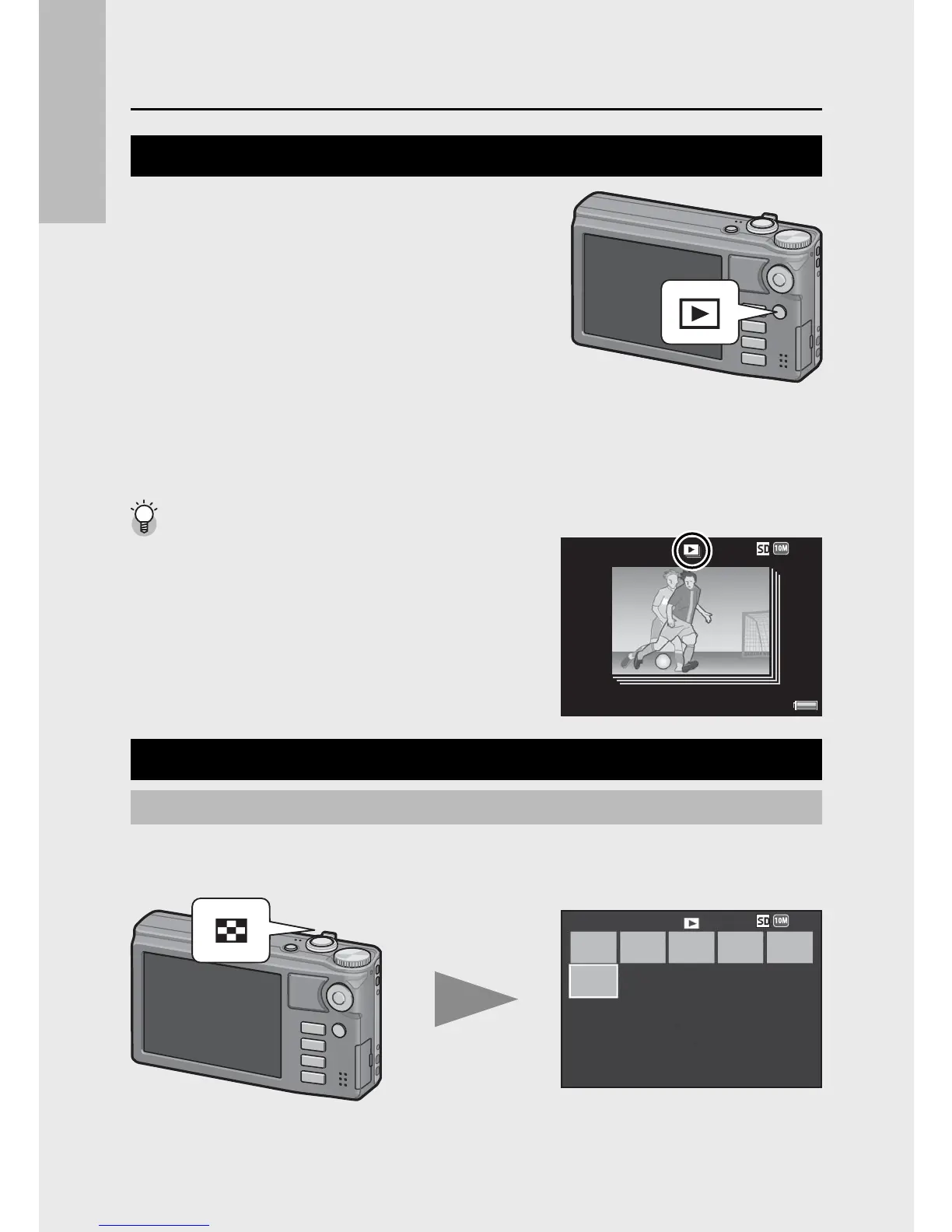 SD 10M

SD 10M