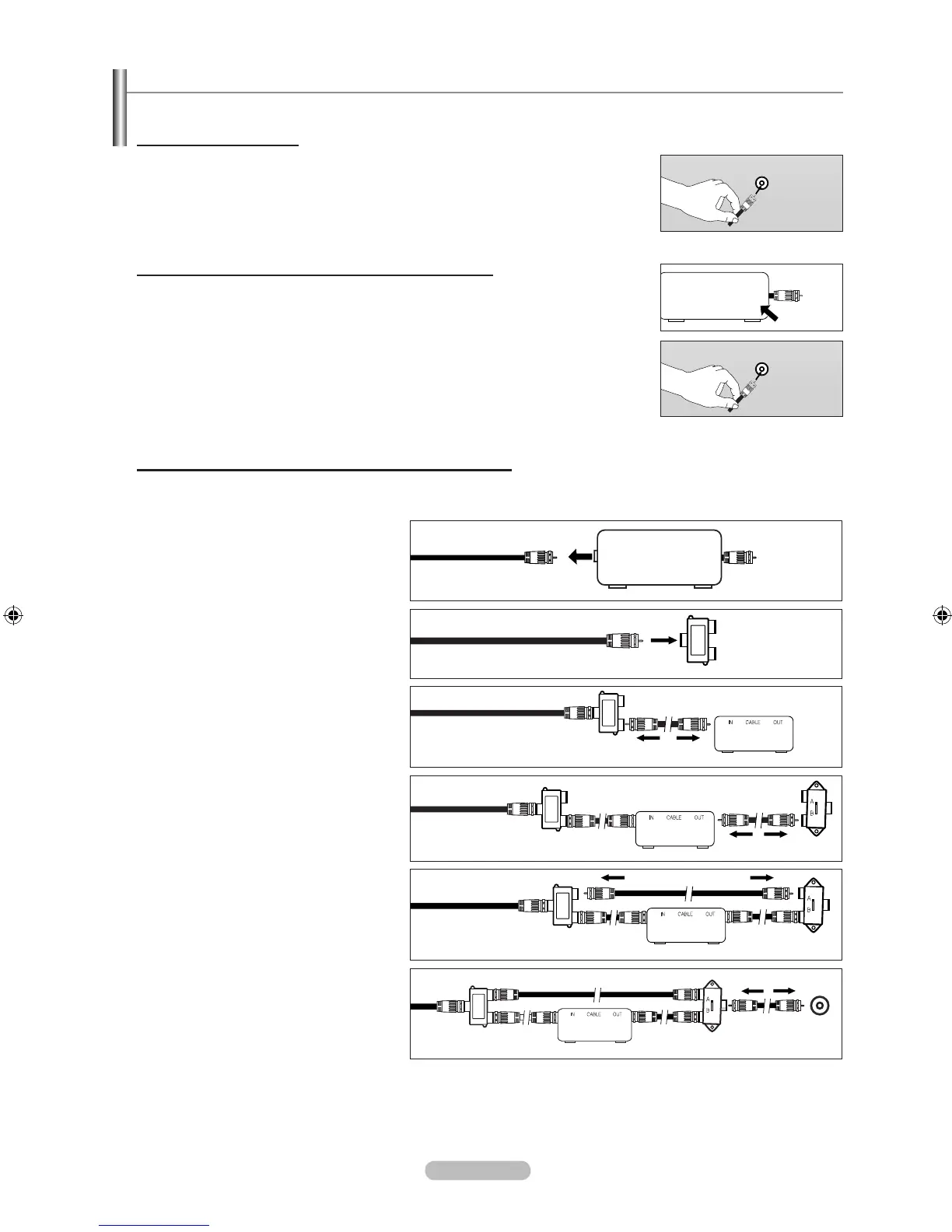 IN CABLE OUT

IN CABLE OUT

A B

IN CABLE OUT

A B

IN CABLE OUT

A B