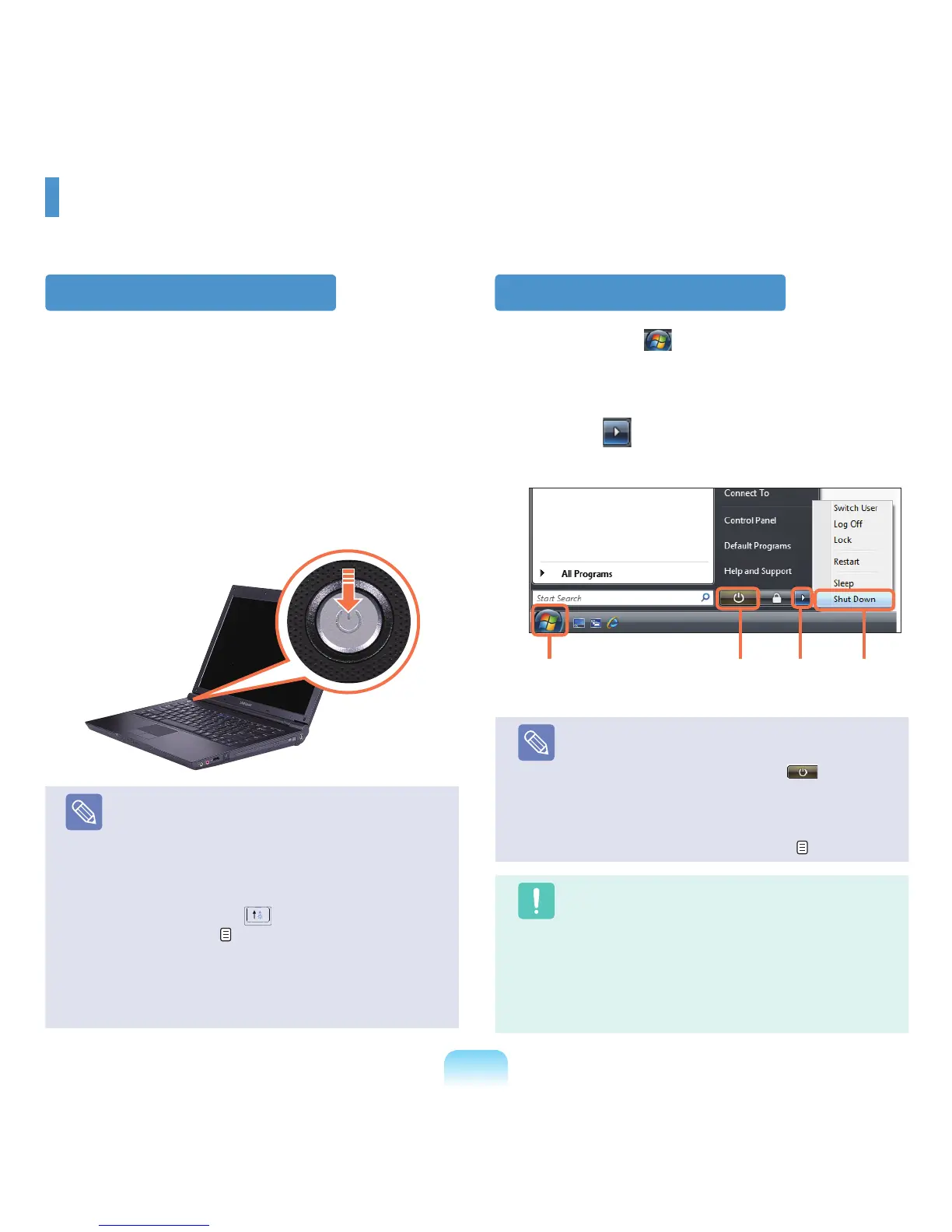 Connect To

Control Panel

Default Programs

Help and Support

All Programs

Start Search

Switch User

Log Off

Lock

Restart

Sleep

Shut Down