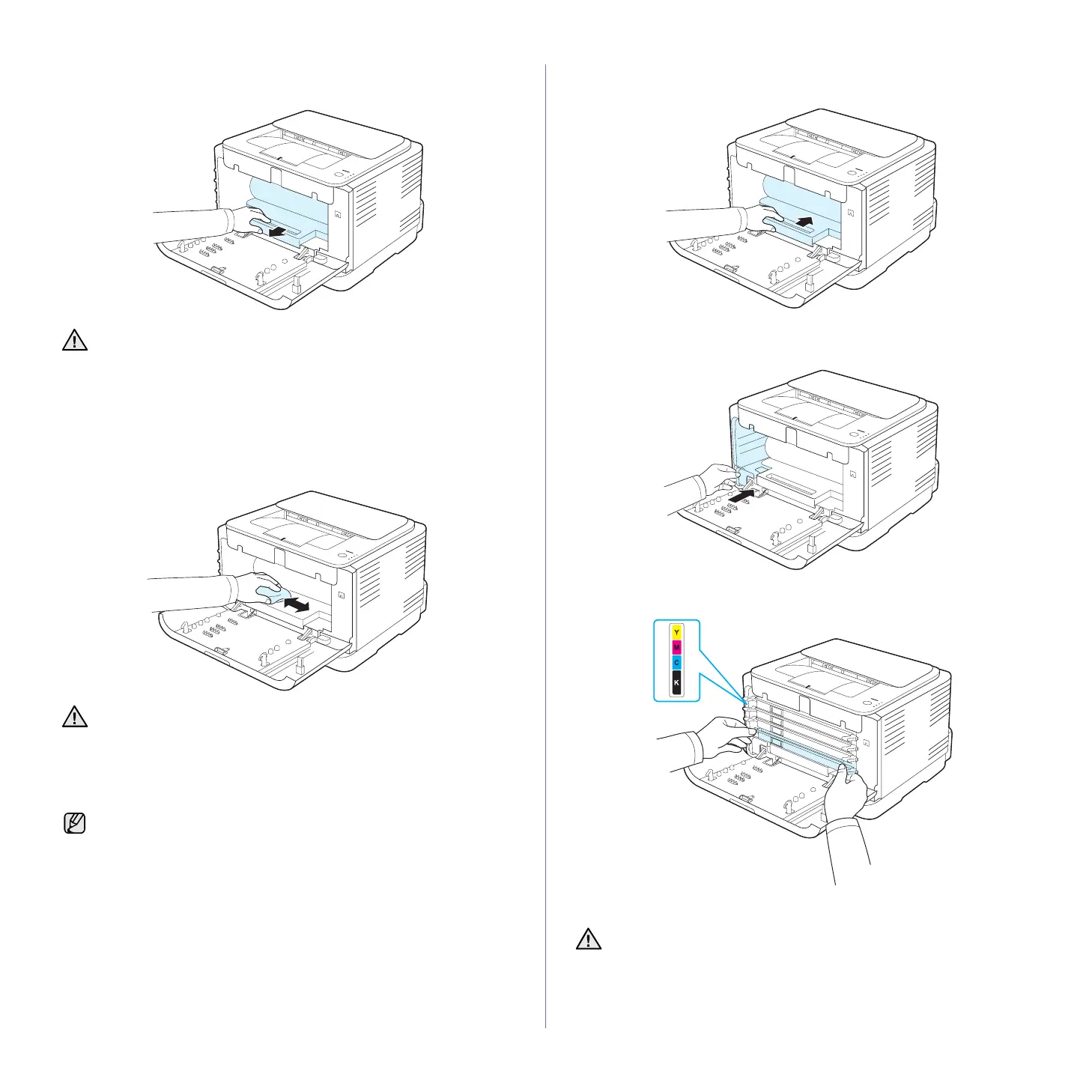 Y
M
C
K