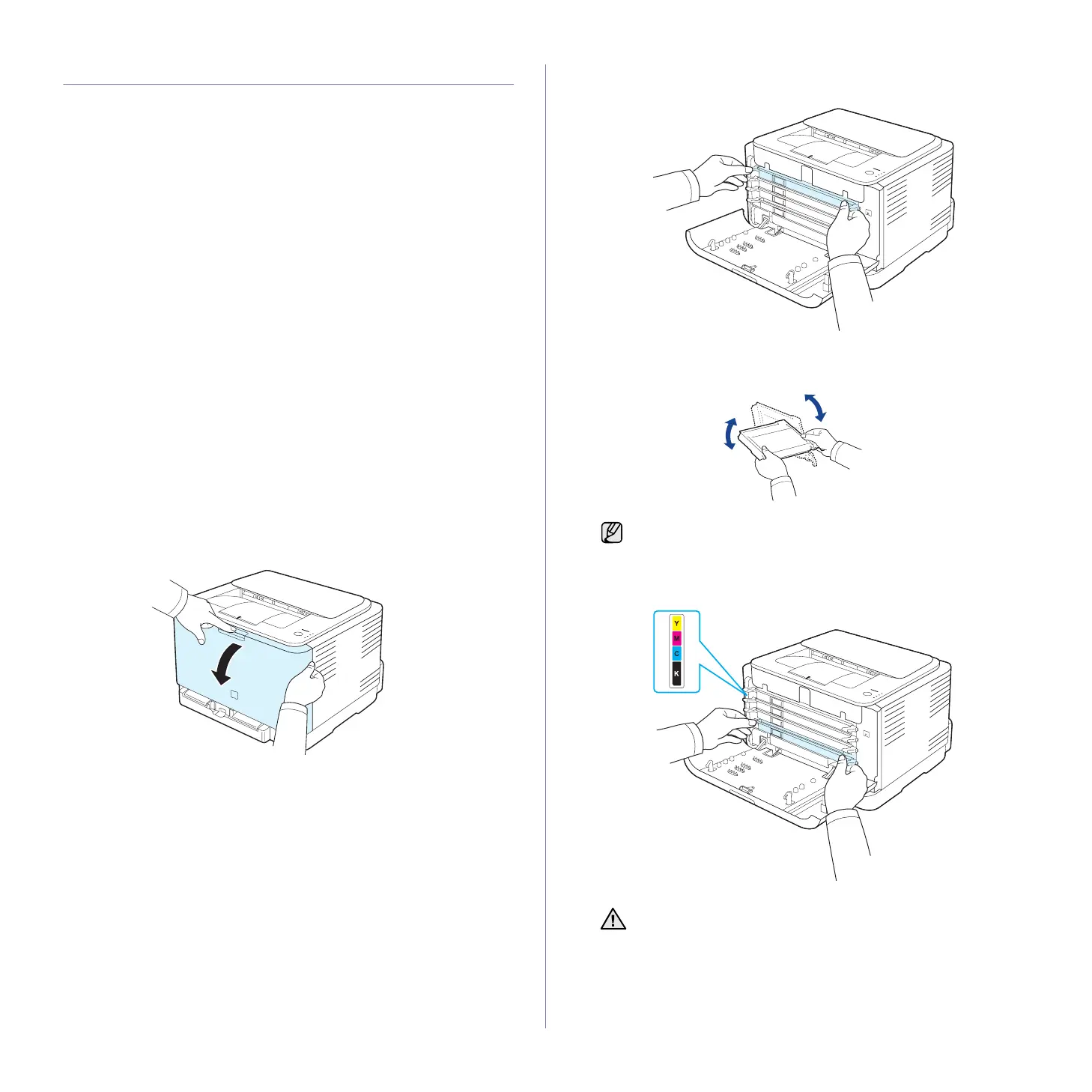 Y

M

C

K