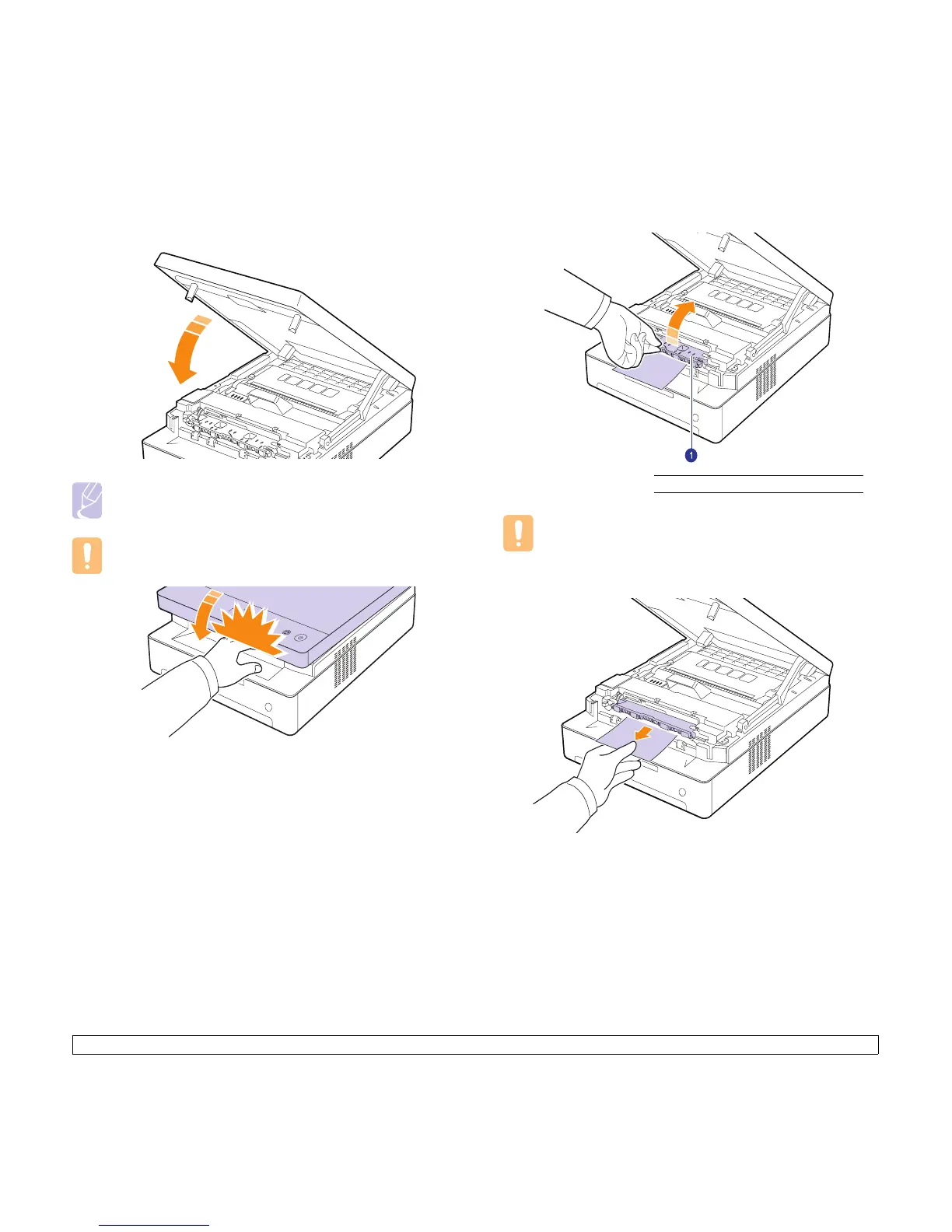 1