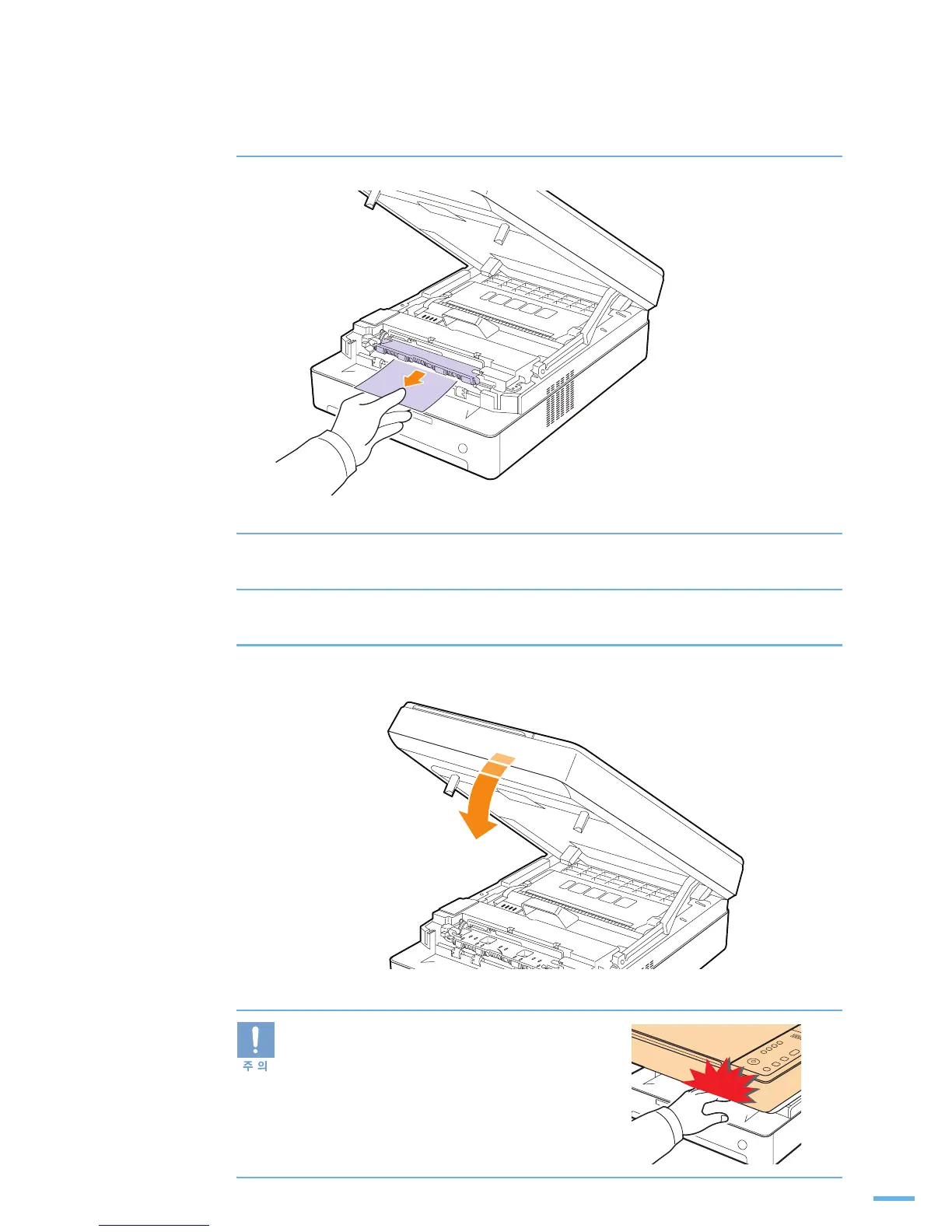 주 의