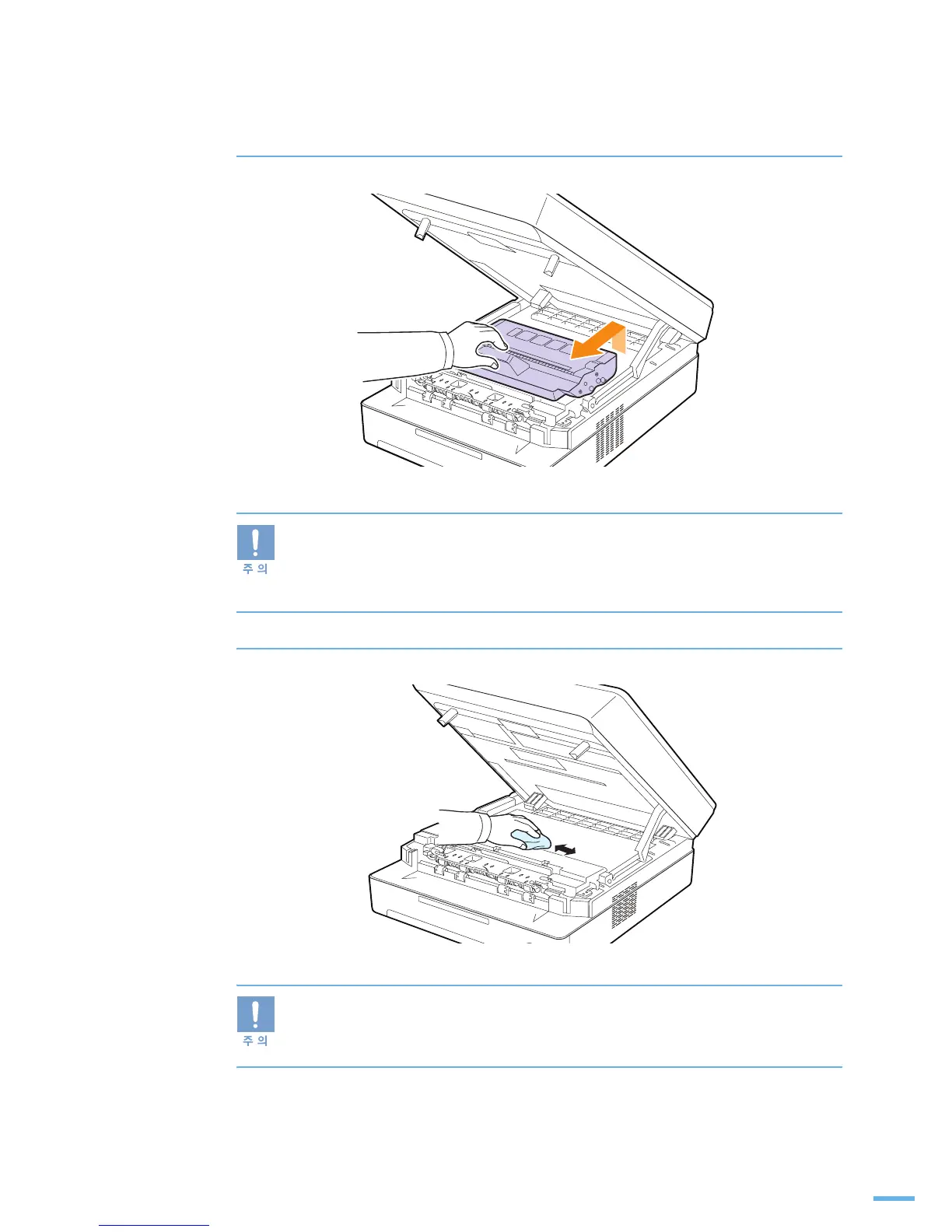 주 의

주 의