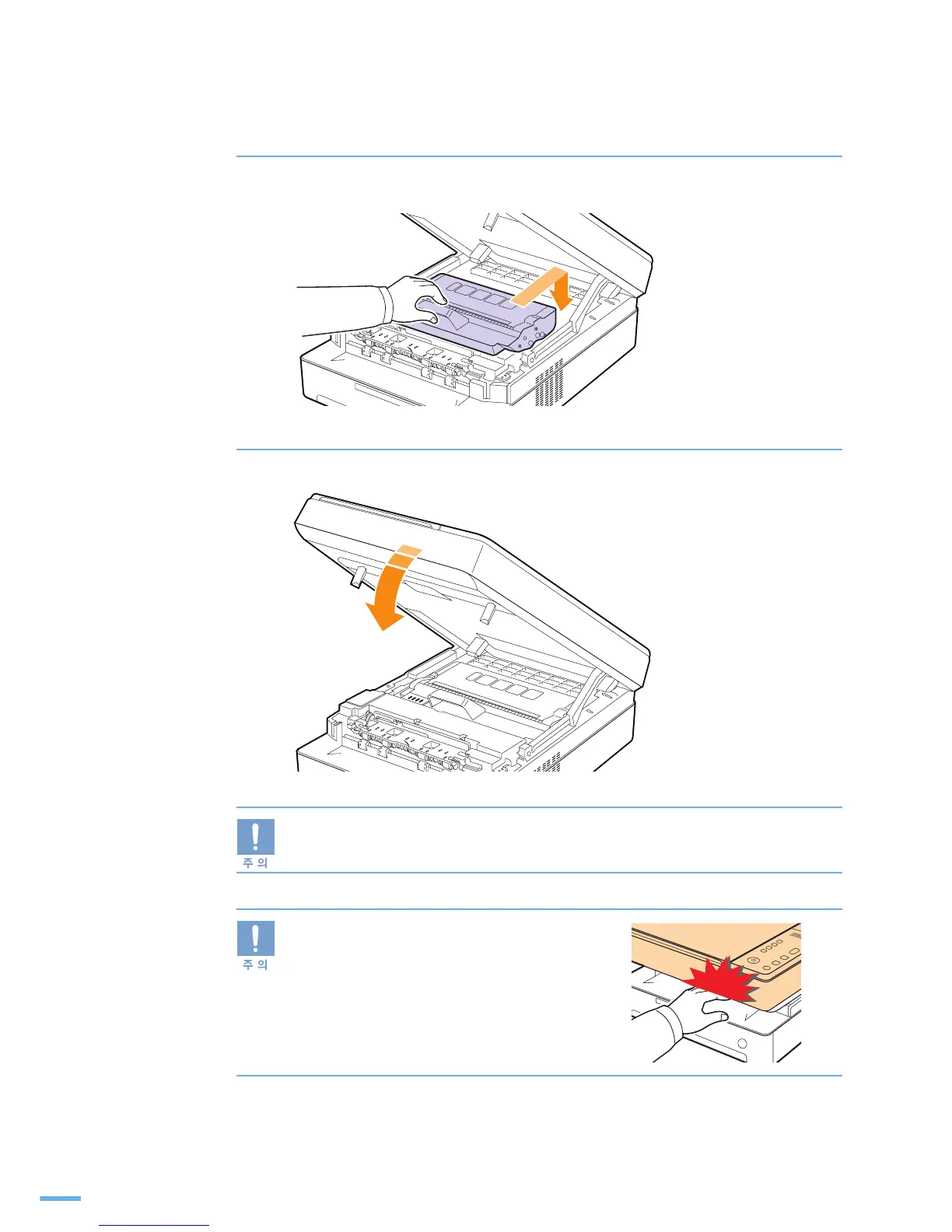 주 의

주 의