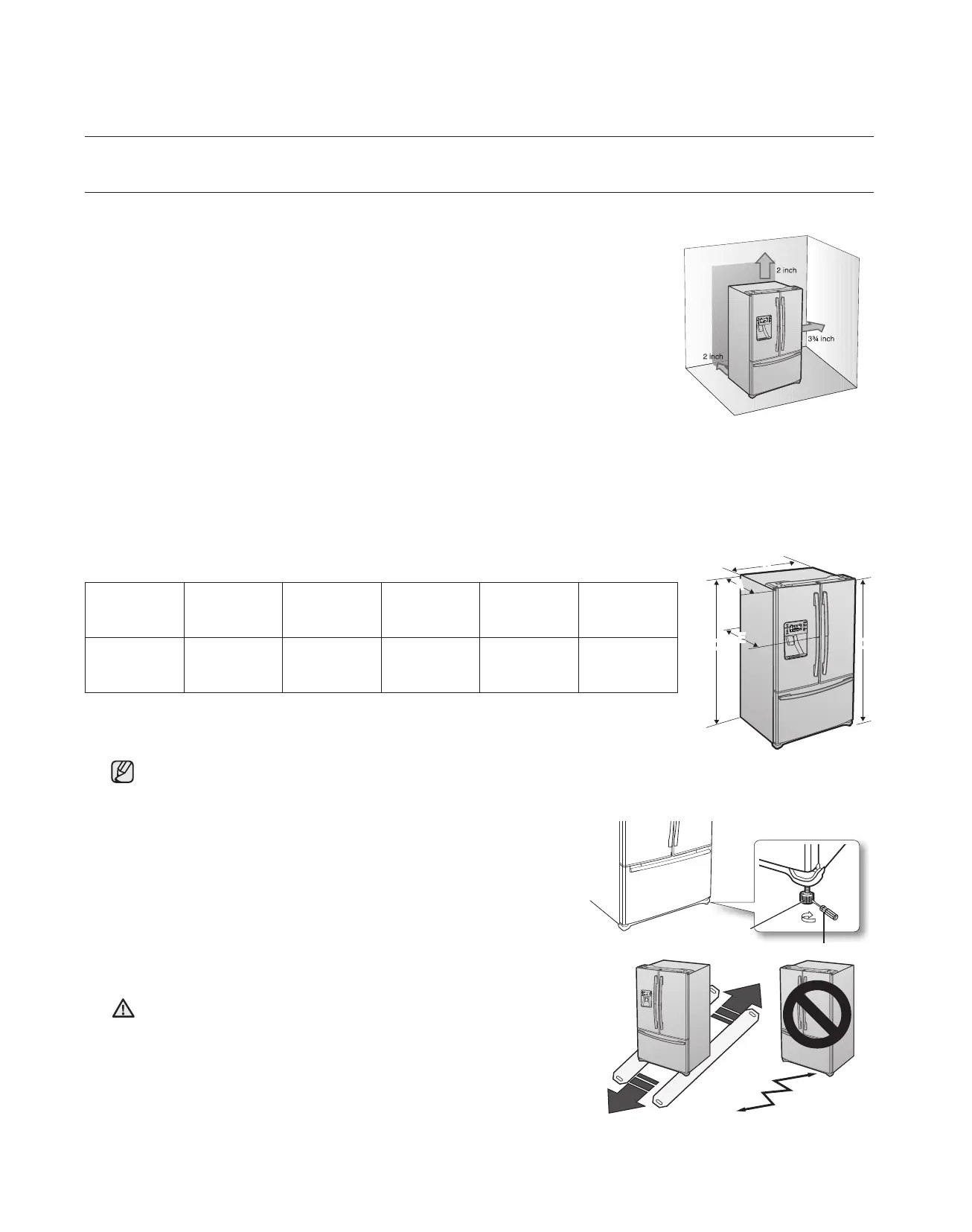 2 inch

3¾ inch

2 inch