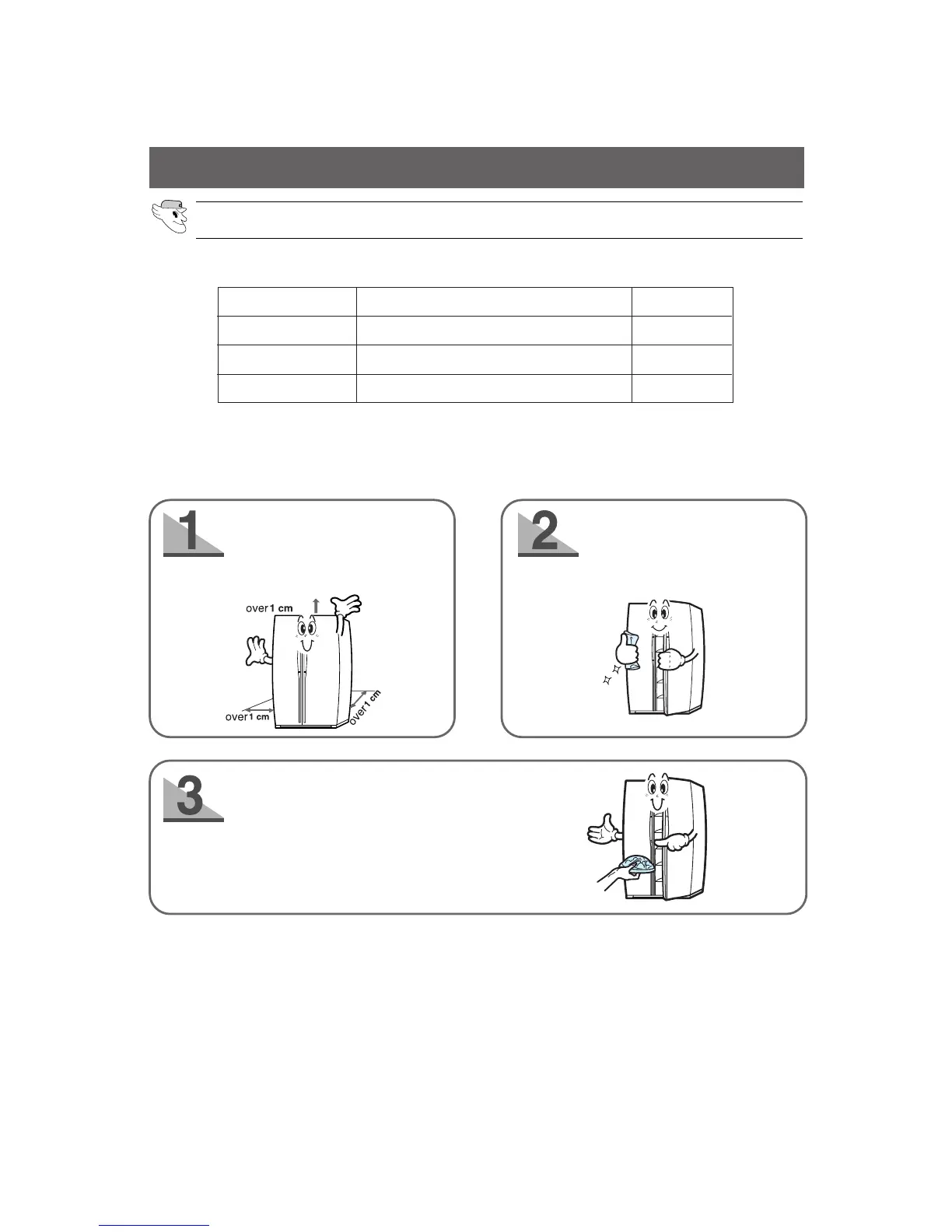 1

over 1 cm

over 1 cm

over 1 cm

2

3