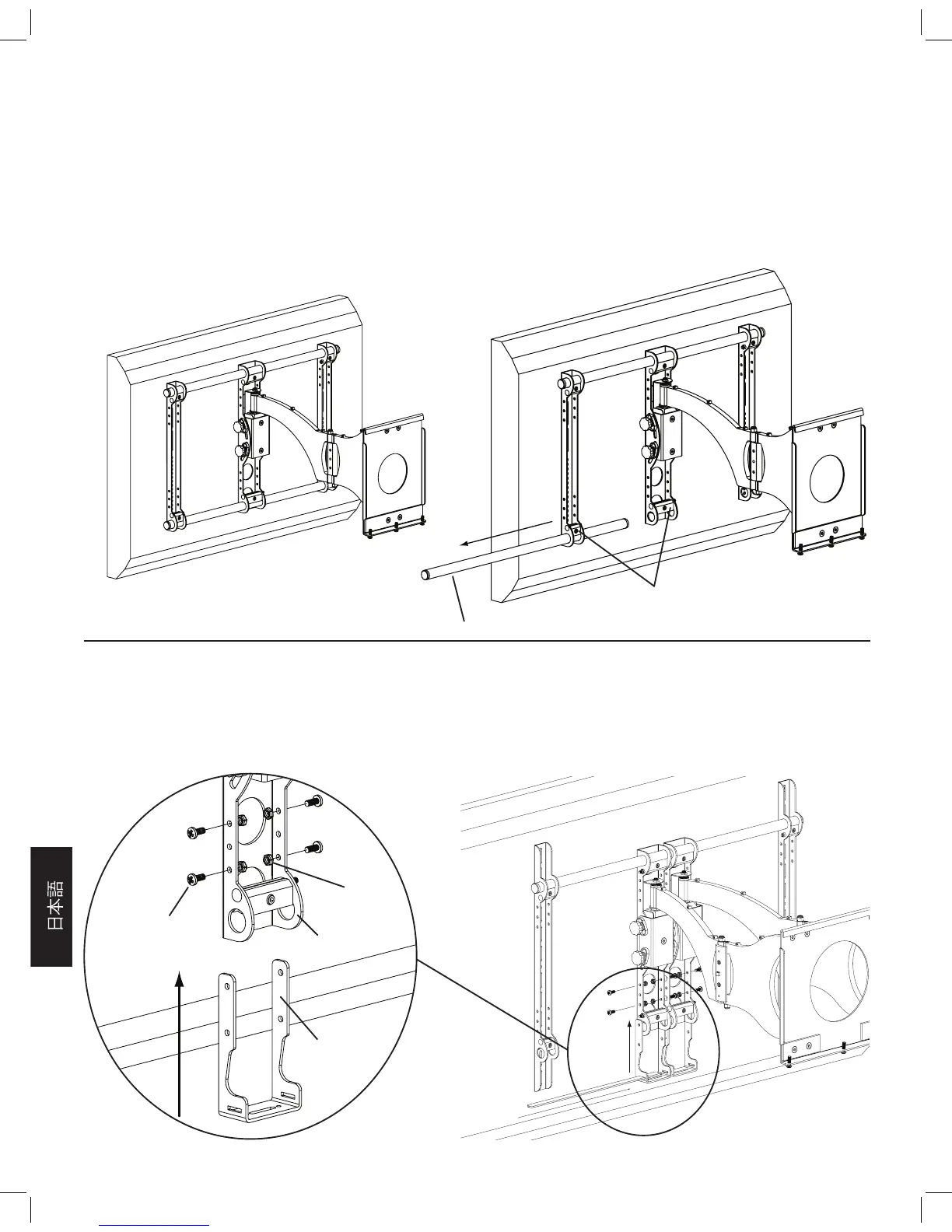 日本語