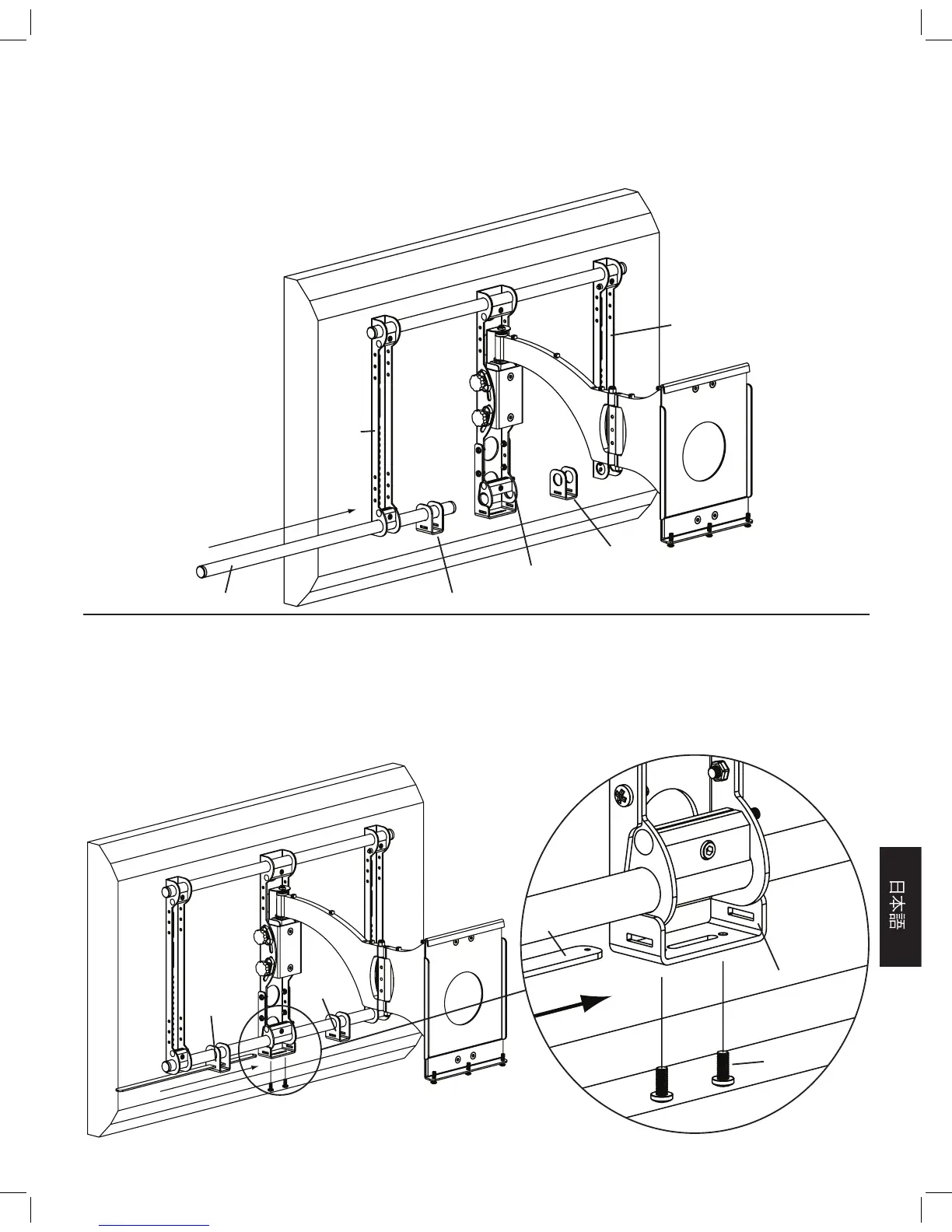 日本語