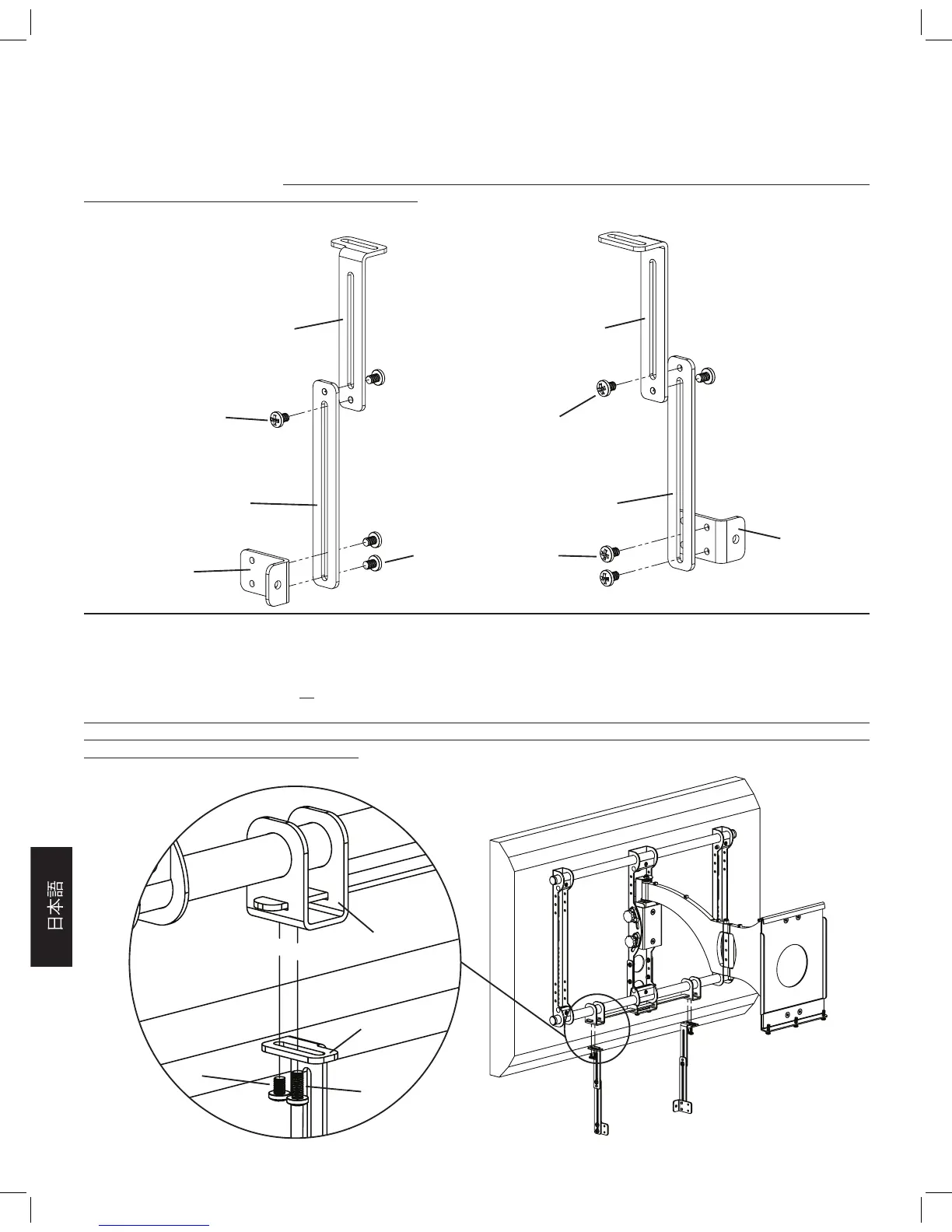 日本語