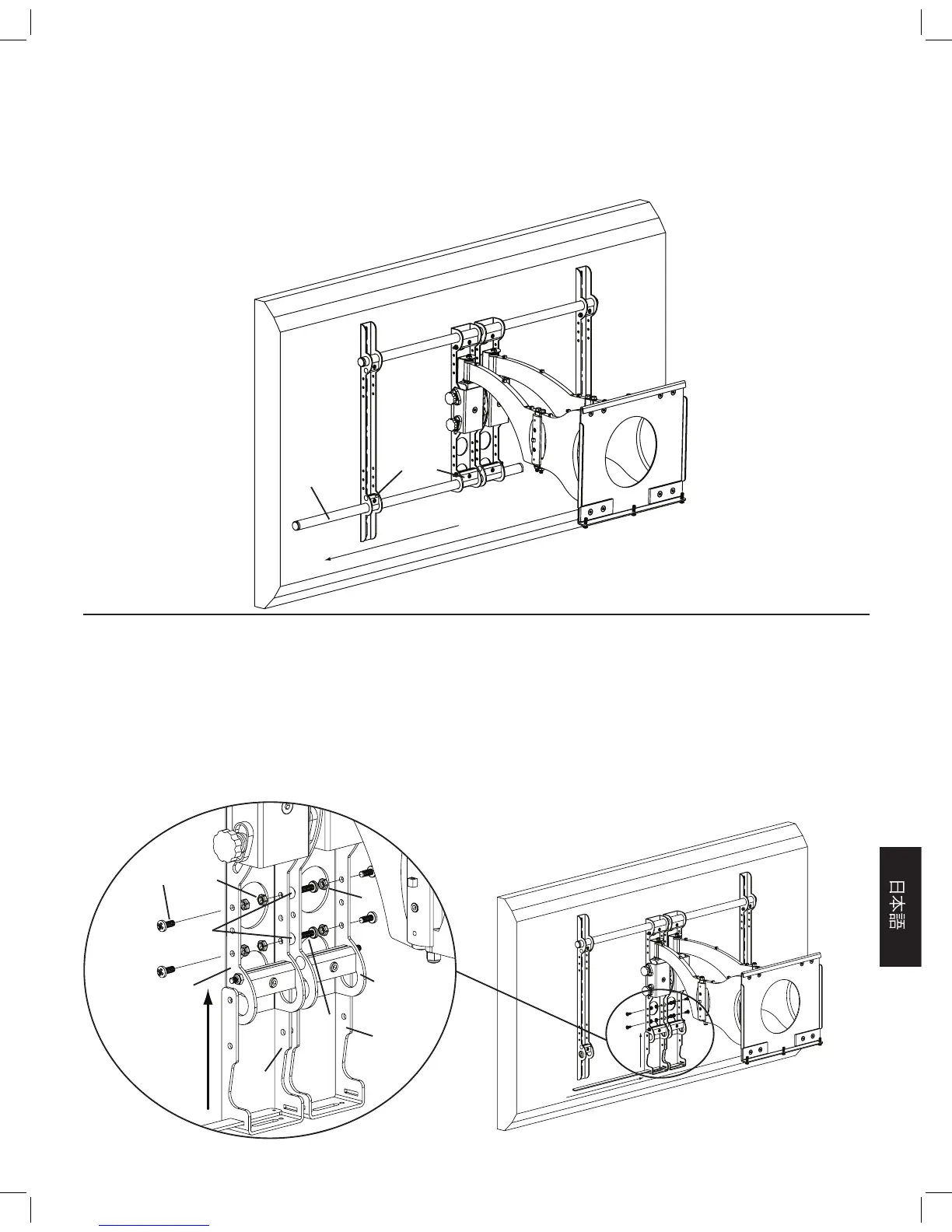 日本語