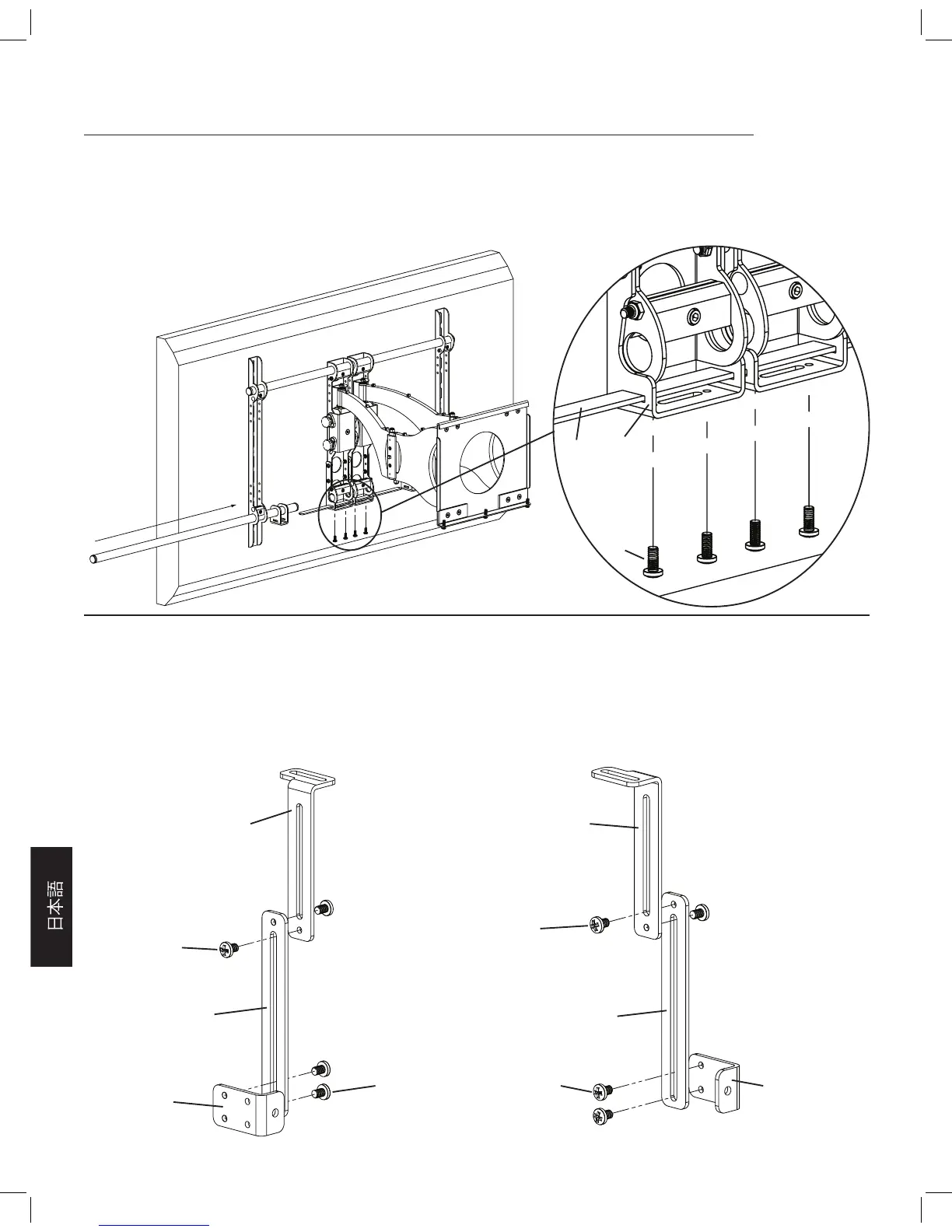 日本語