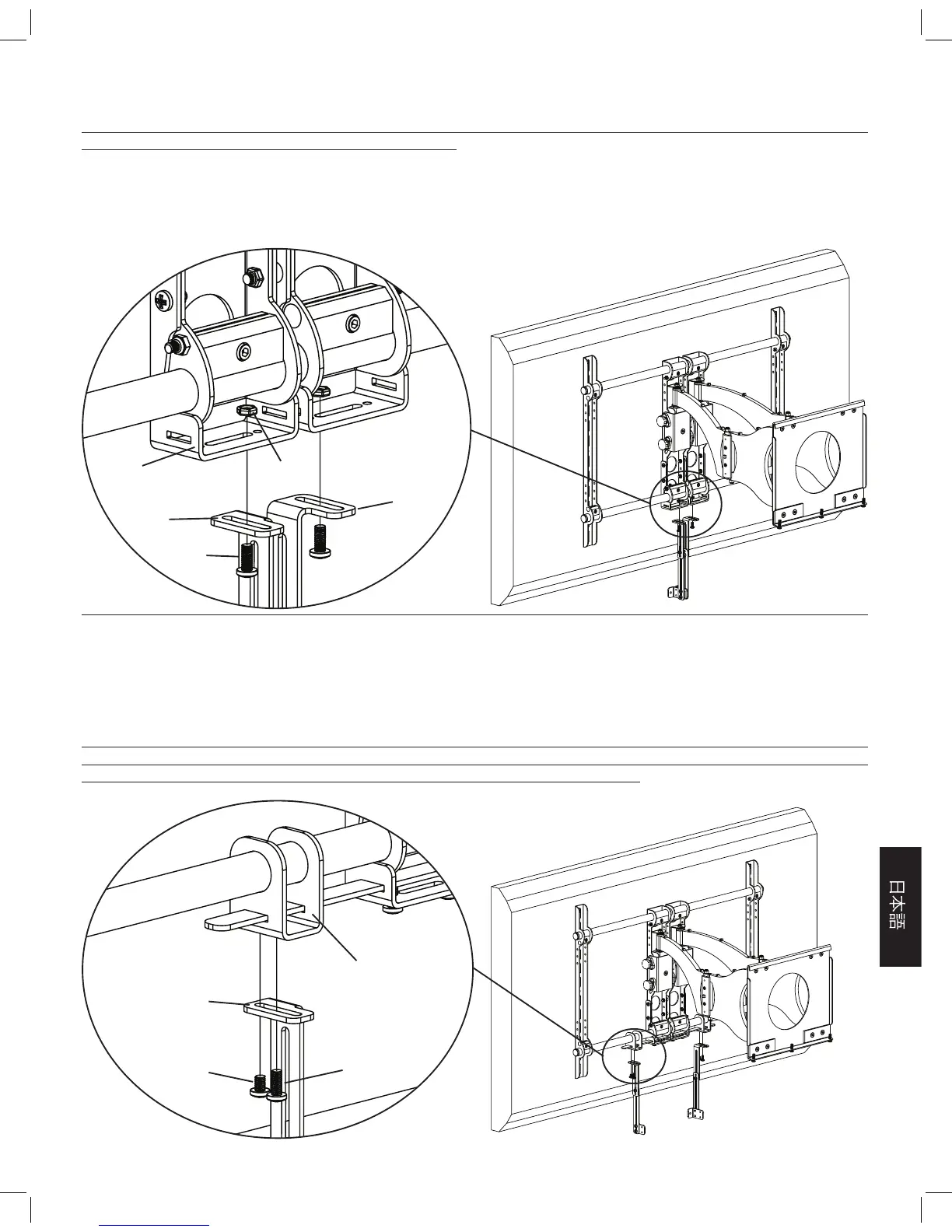 日本語