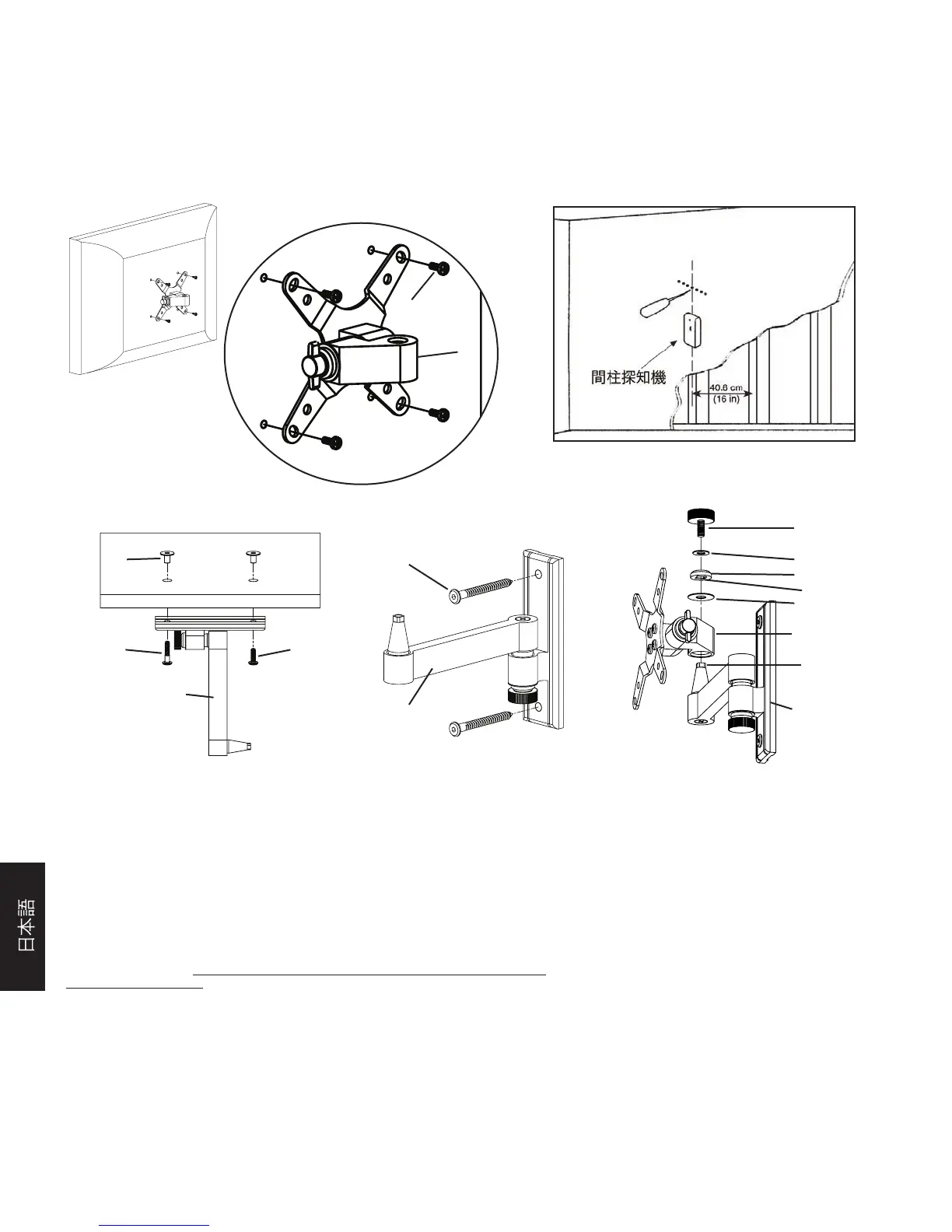 間柱探知機

40.6 cm
(16 in)

日本語