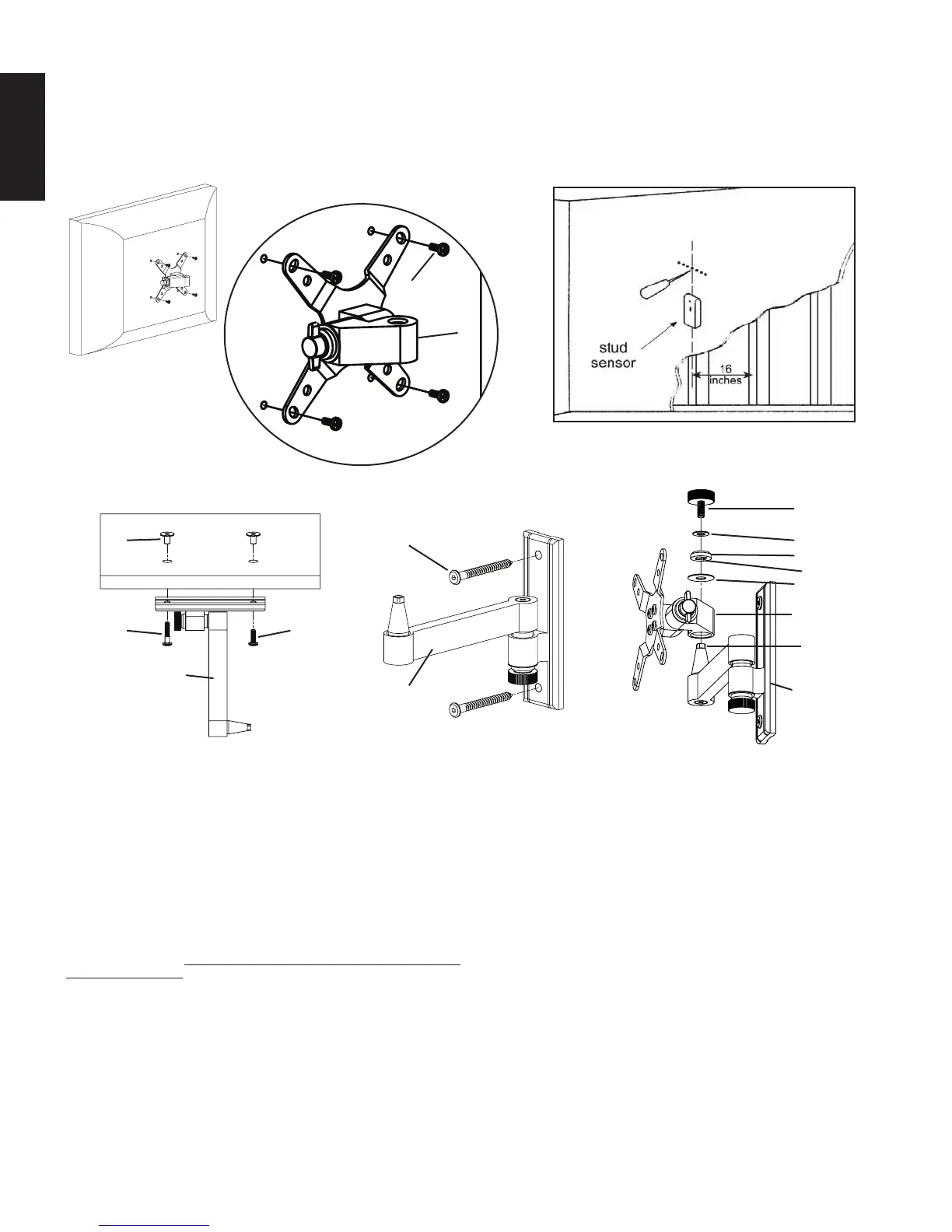 stud sensor

16 inches