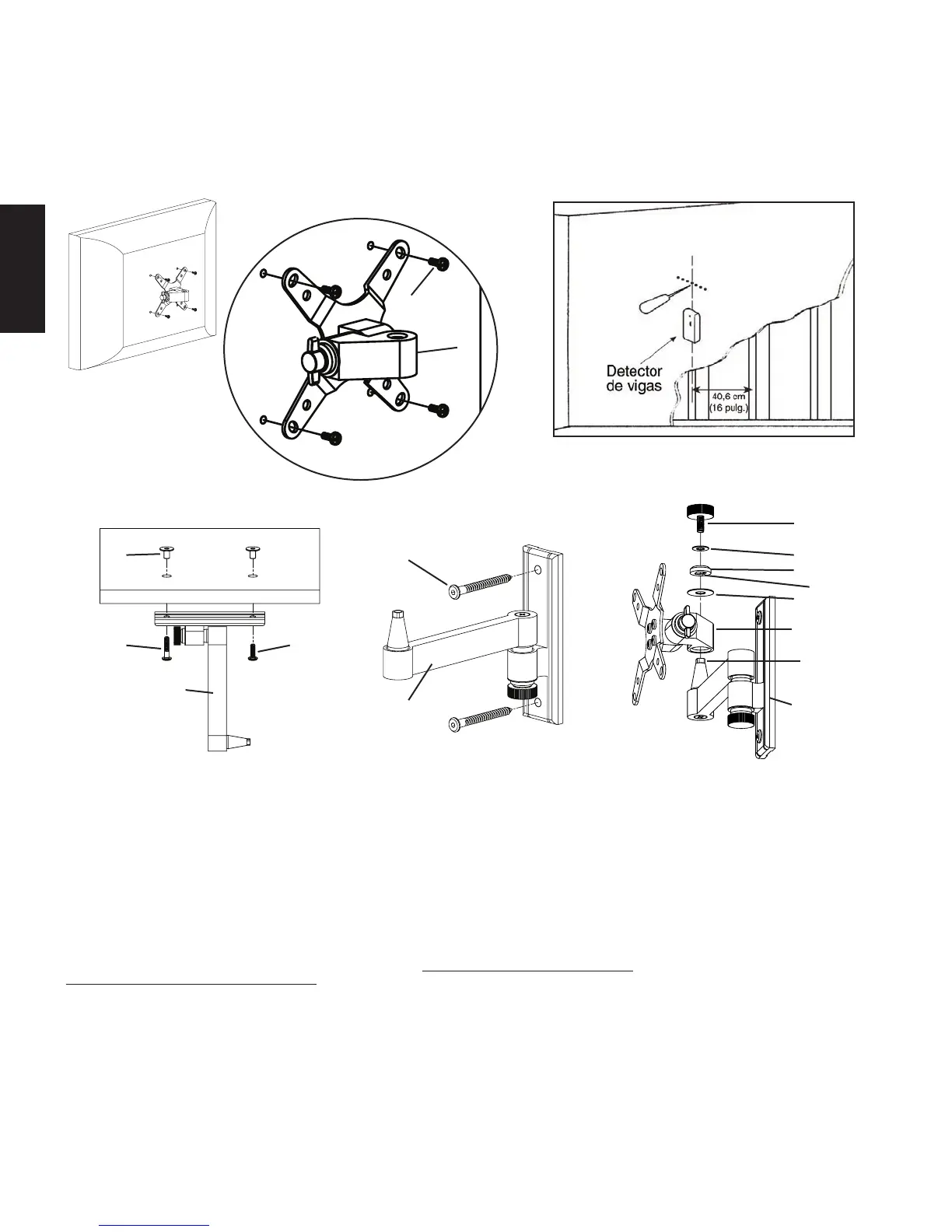 Detector de vigas

40,6 cm (16 pulg.)