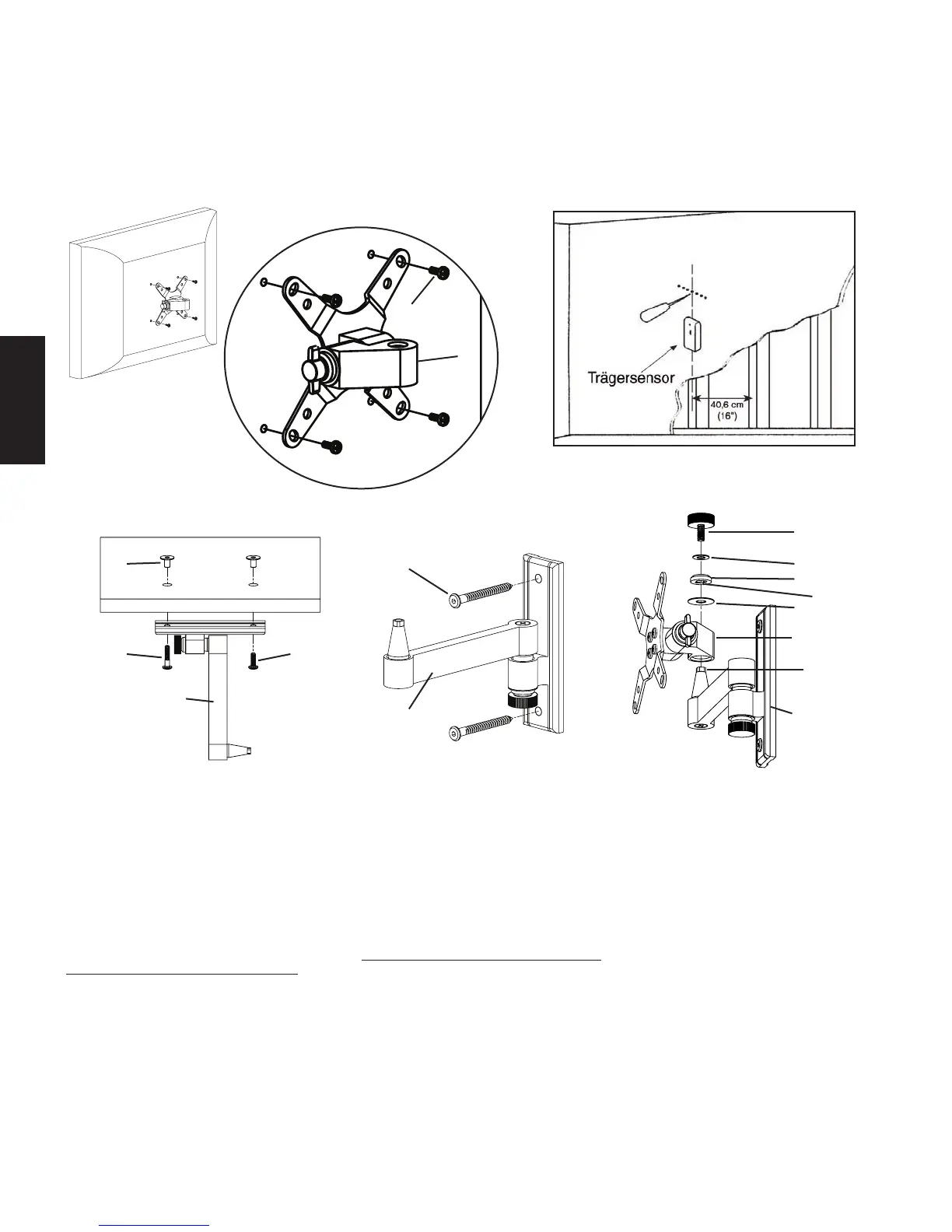 Trägersensor

40,6 cm
(16")