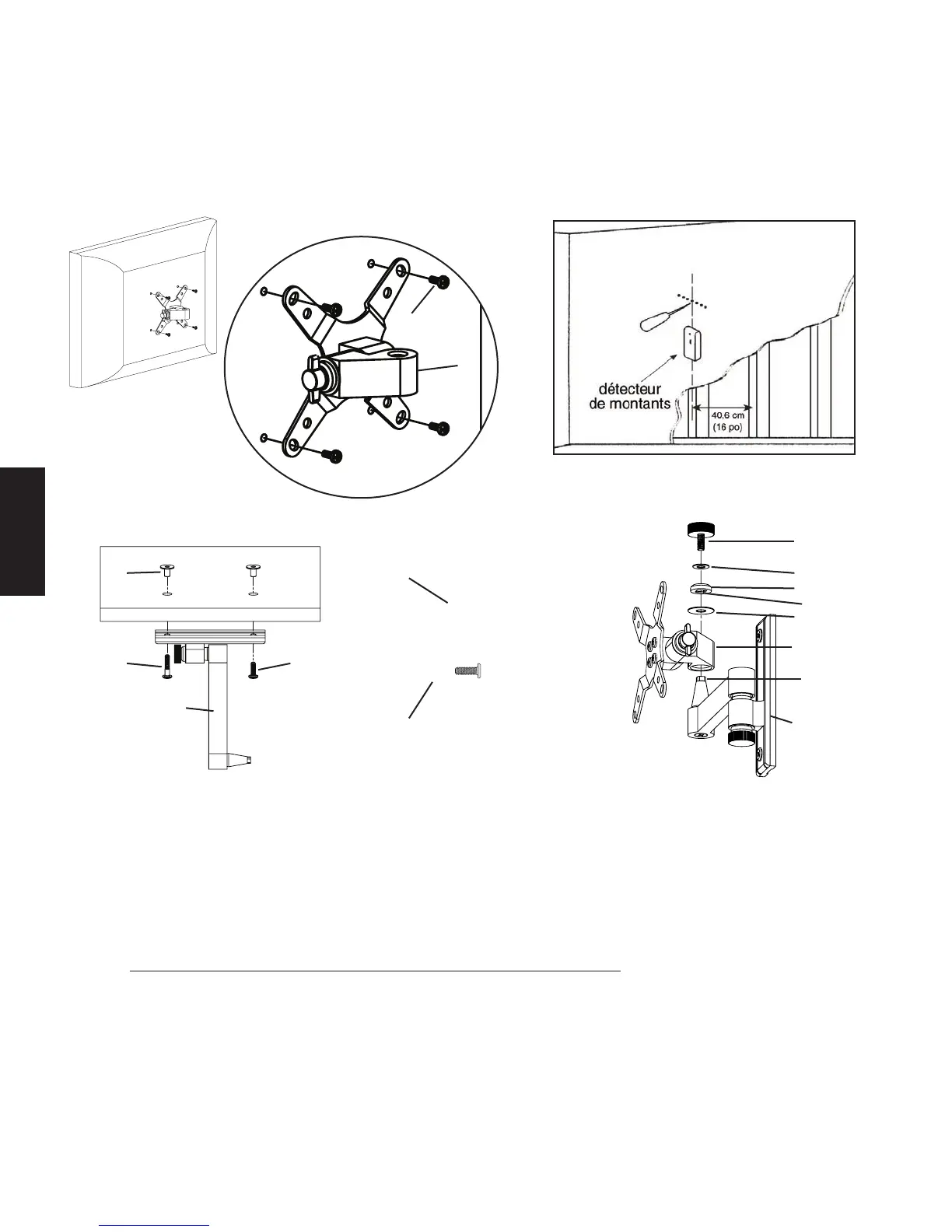 détecteur
de montants

40,6 cm
(16 po)