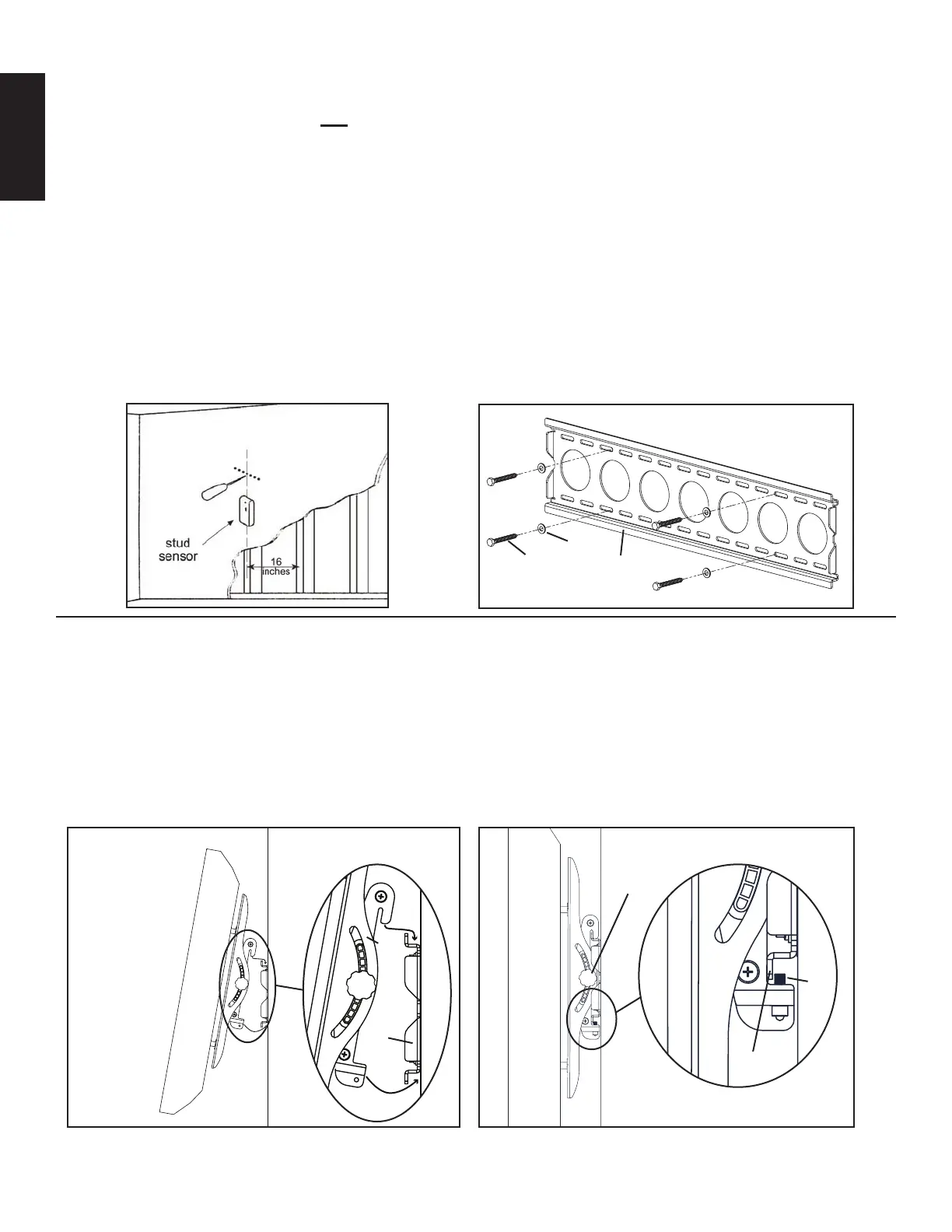 stud sensor

16 inches