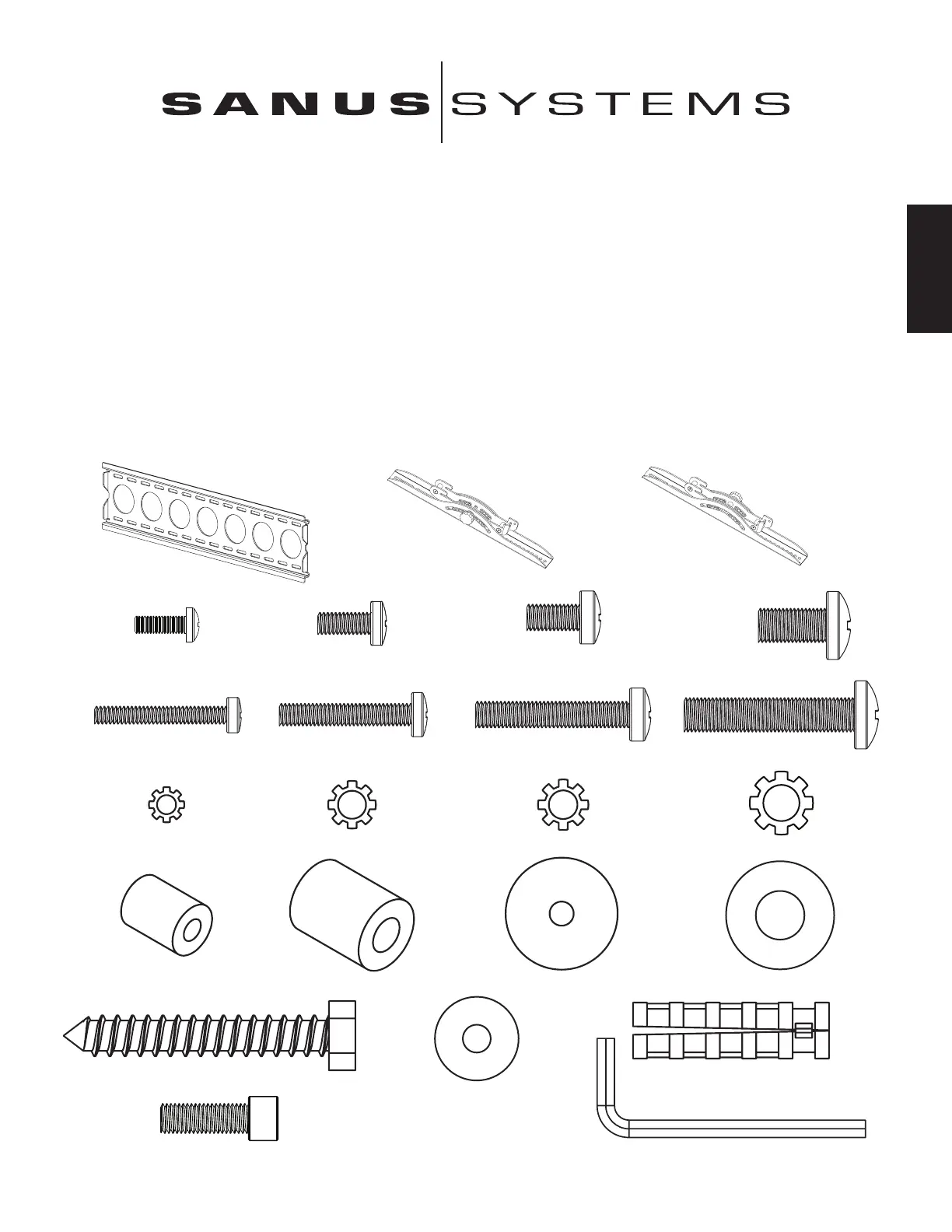 SANUS SYSTEMS