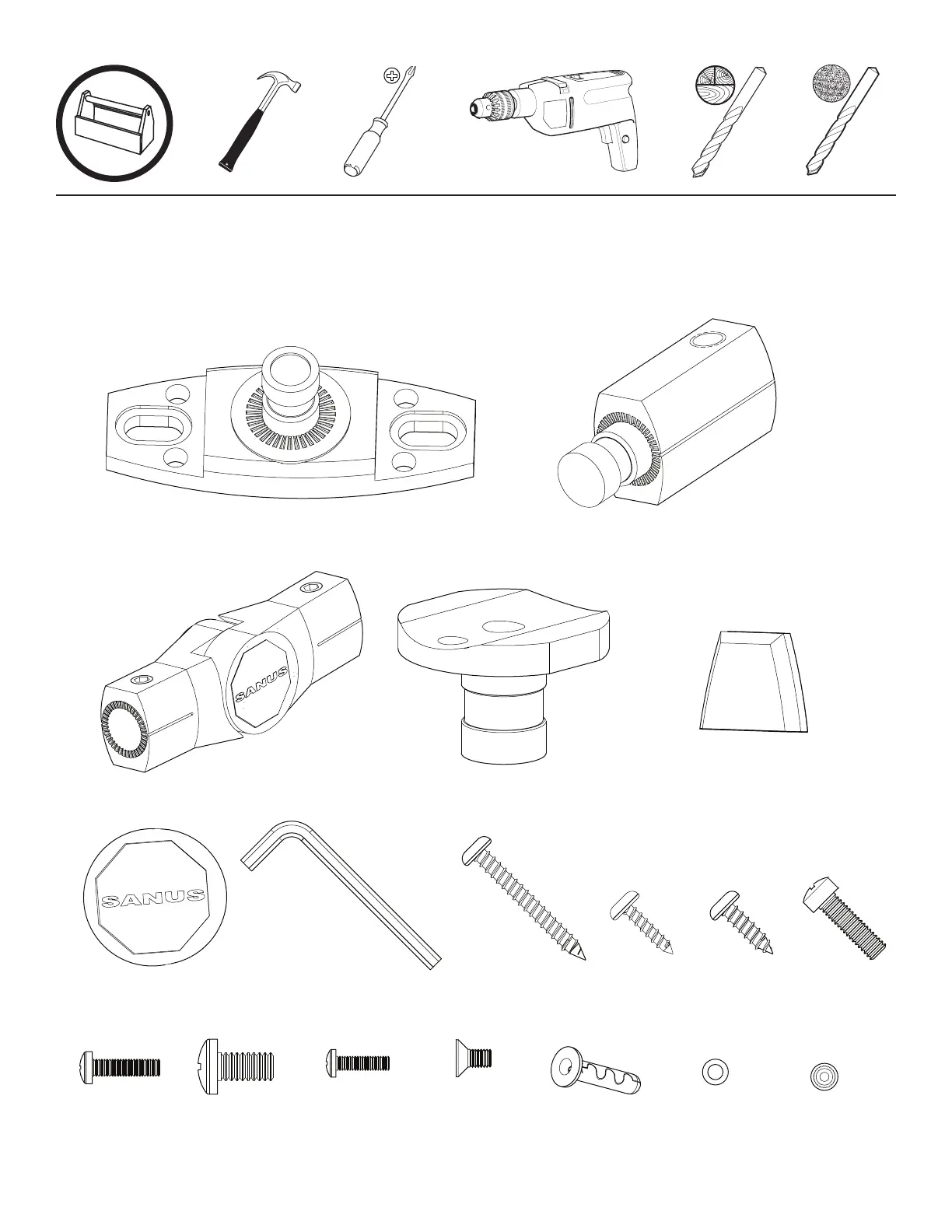 SANUS

SANUS