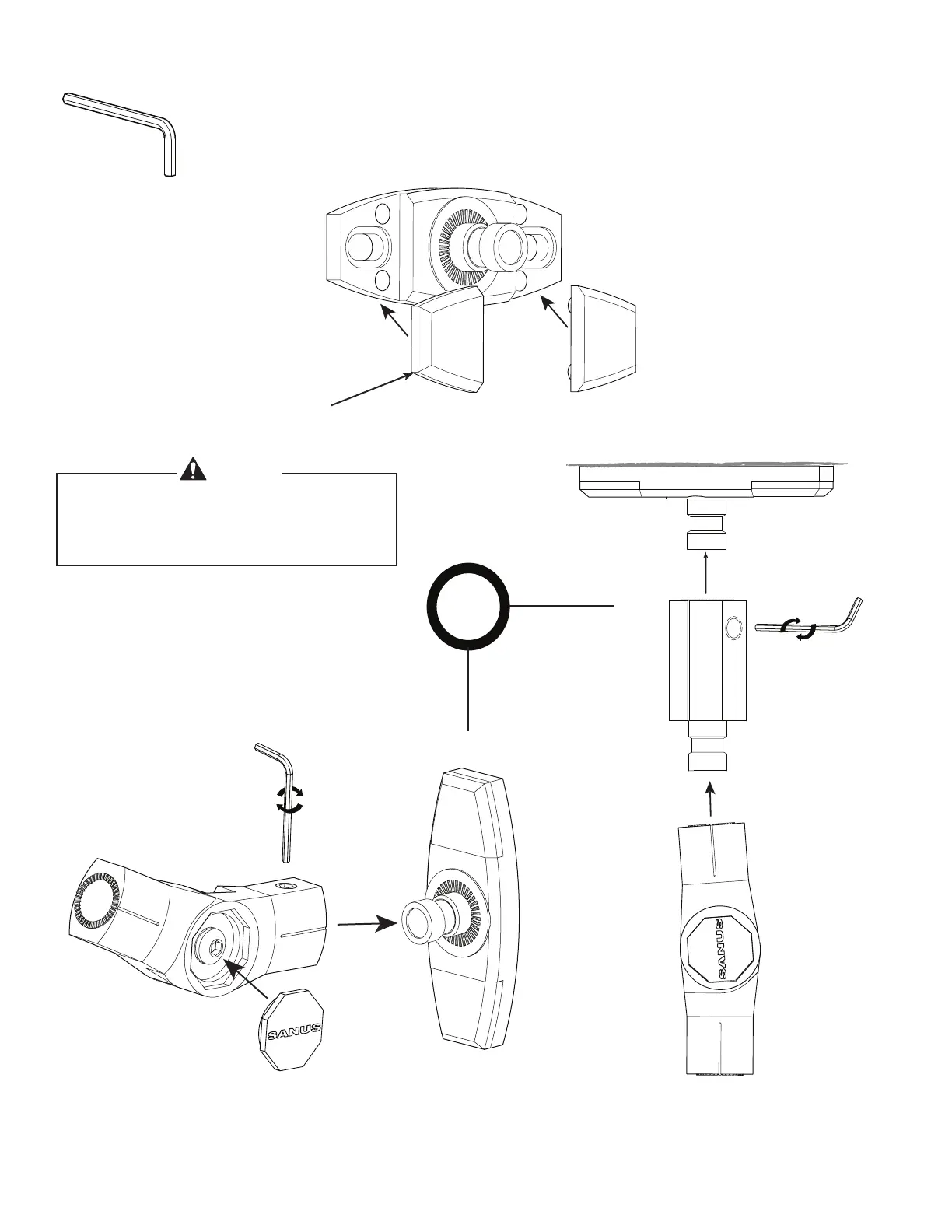 SANUS

SANUS