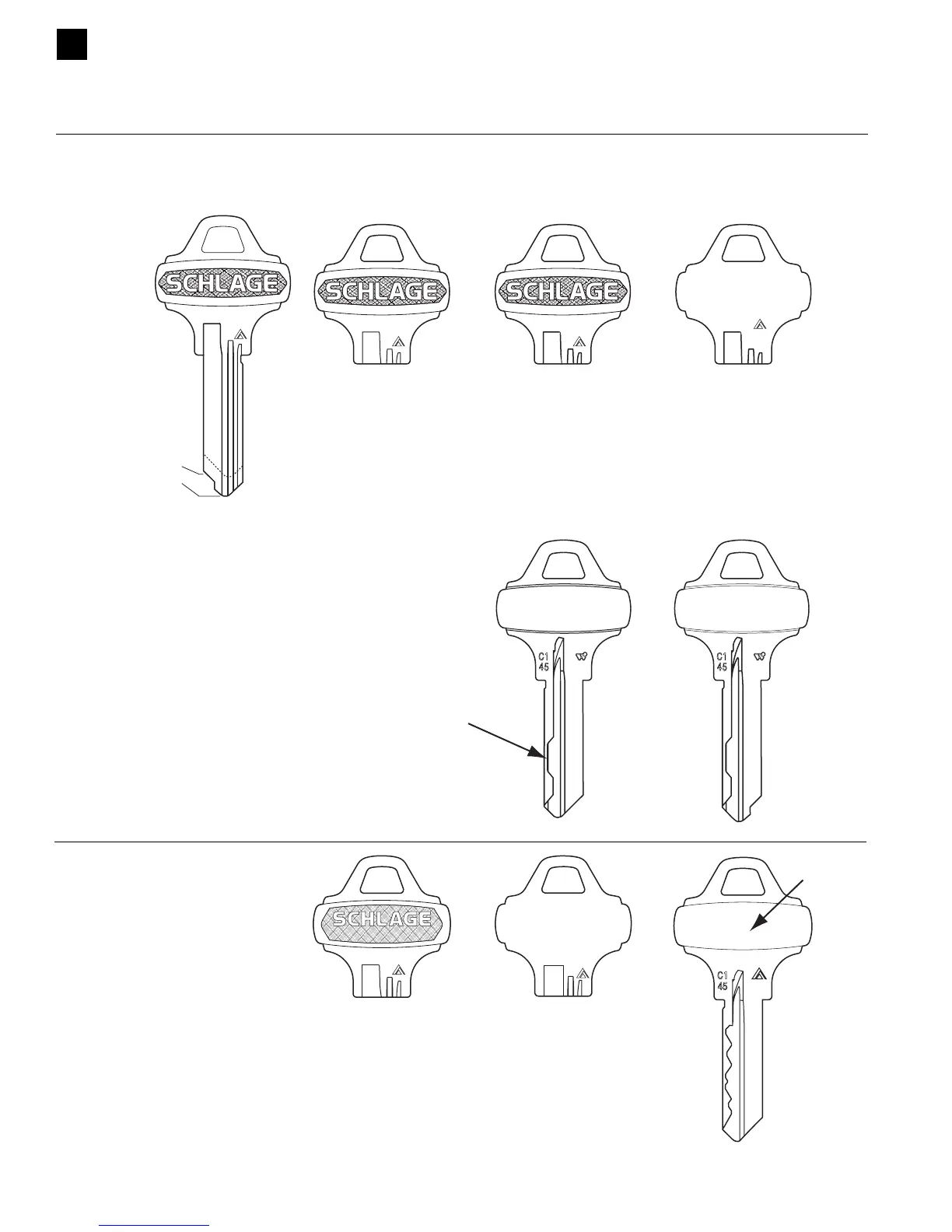 SCHLAGE

SCHLAGE

SCHLAGE

C1
45

C1
45

SCHLAGE

C1
45