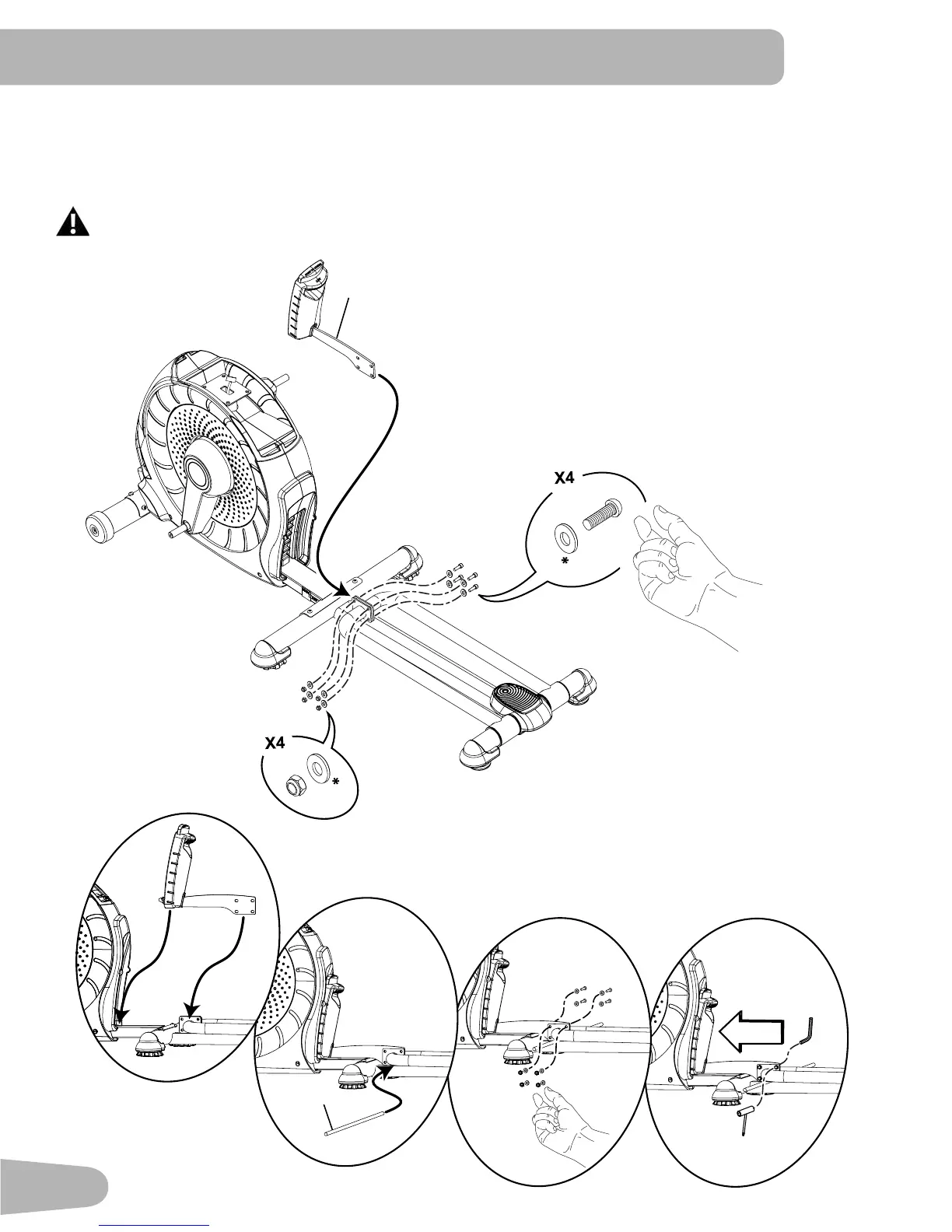 X4

*

X4

*