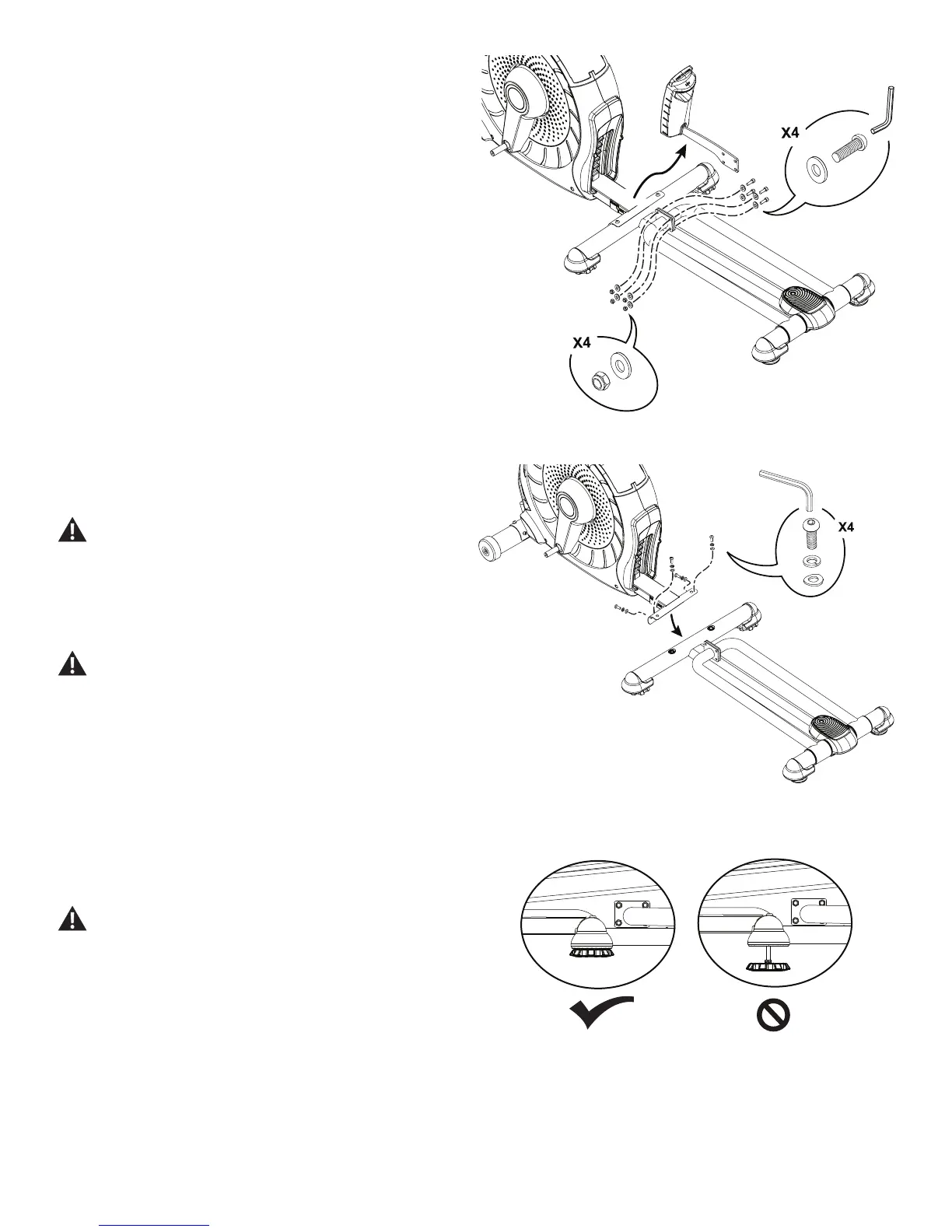 X4

X4

X4