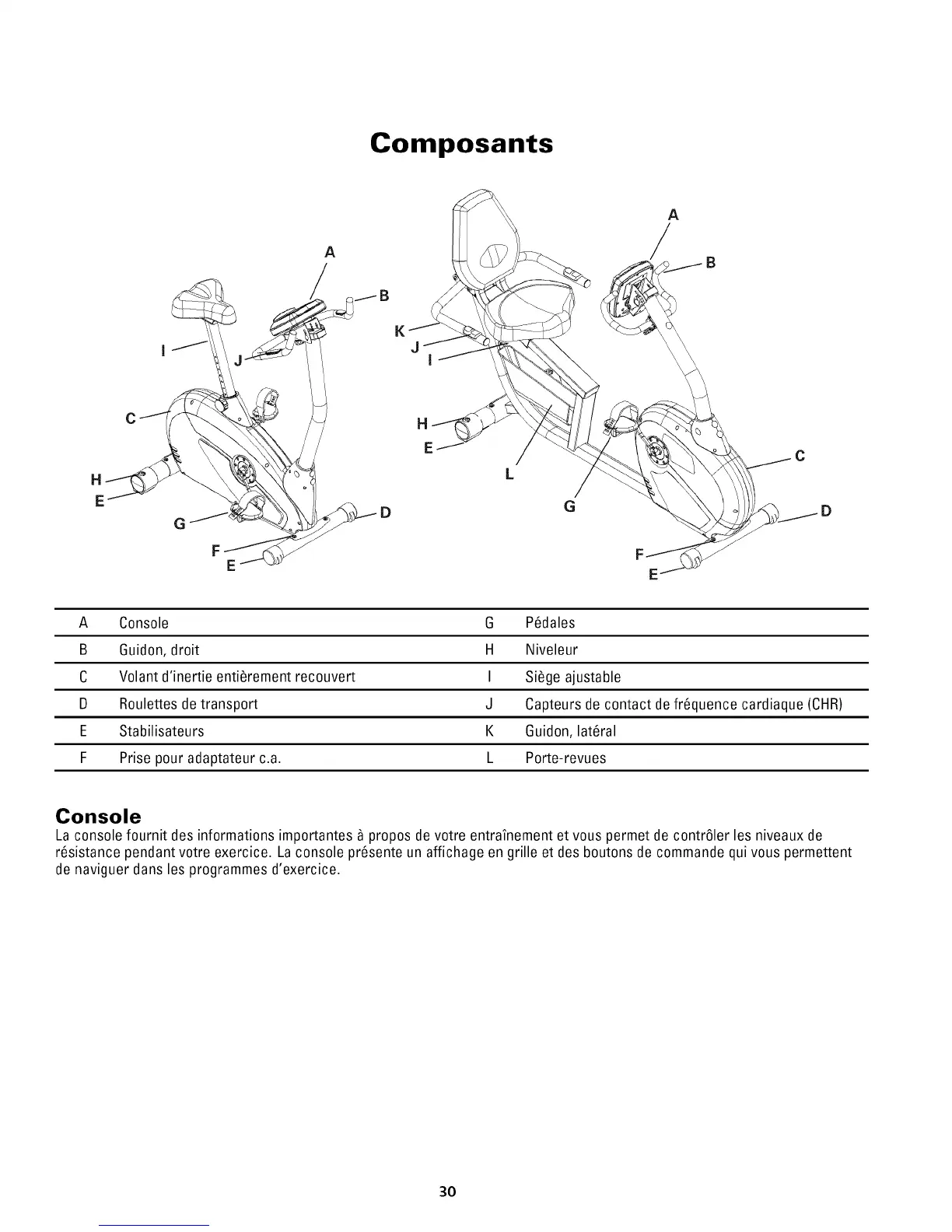 Composants

A
B
I
J
C
H
E
G
D
F
E

A
B
K
J
I
H
E
L
G
C
D
F
E

| A | Console | G | Pédales |
|---|---|---|---|
| B | Guidon, droit | H | Niveleur |
| C | Volant d'inertie entièrement recouvert | I | Siège ajustable |
| D | Roulettes de transport | J | Capteurs de contact de fréquence cardiaque (CHR) |
| E | Stabilisateurs | K | Guidon, latéral |
| F | Prise pour adaptateur c.a. | L | Porte-revues |

Console
La console fournit des informations importantes à propos de votre entraînement et vous permet de contrôler les niveaux de résistance pendant votre exercice. La console présente un affichage en grille et des boutons de commande qui vous permettent de naviguer dans les programmes d'exercice.

30