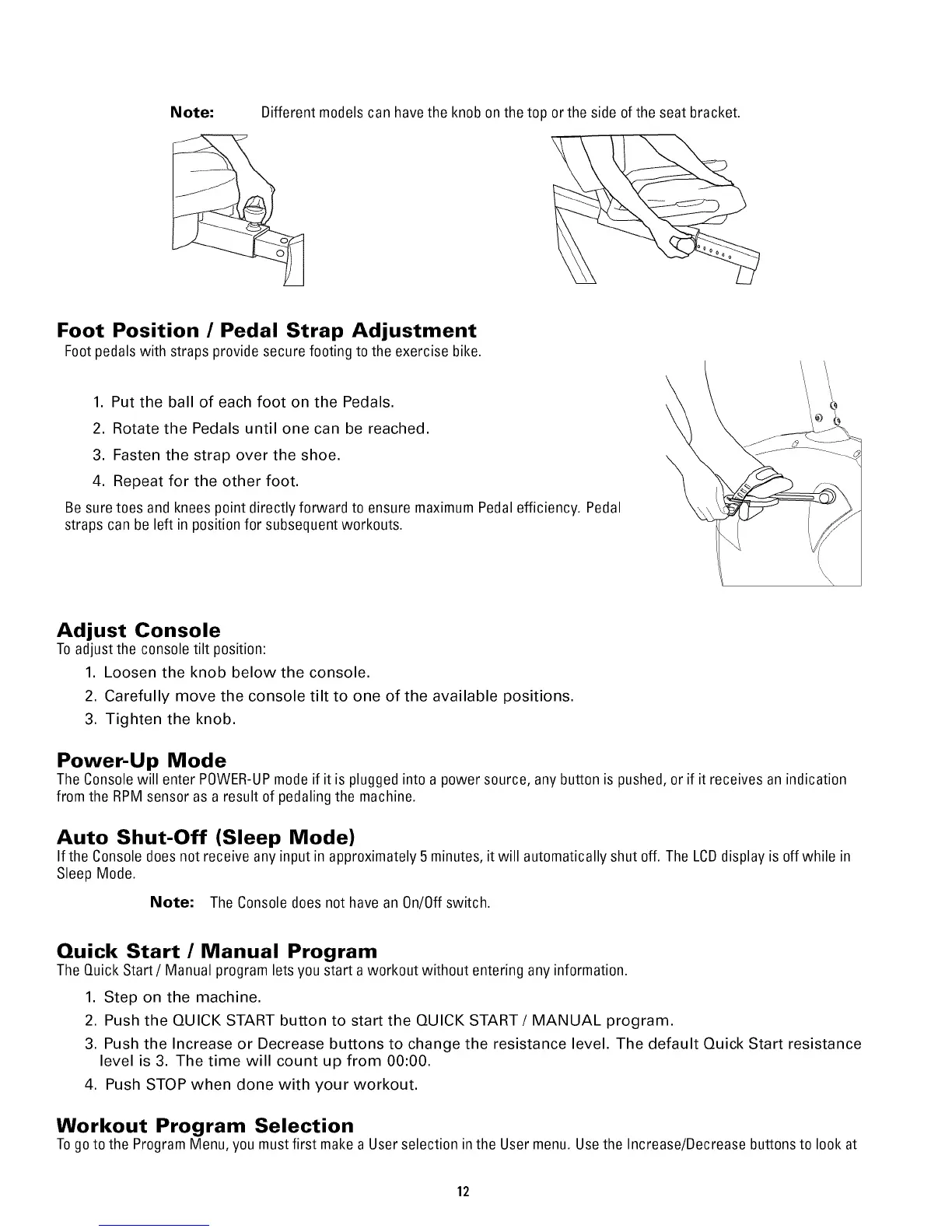 Note: Different models can have the knob on the top or the side of the seat bracket.

Foot Position / Pedal Strap Adjustment
Foot pedals with straps provide secure footing to the exercise bike.

1. Put the ball of each foot on the Pedals.
2. Rotate the Pedals until one can be reached.
3. Fasten the strap over the shoe.
4. Repeat for the other foot.

Be sure toes and knees point directly forward to ensure maximum Pedal efficiency. Pedal straps can be left in position for subsequent workouts.

Adjust Console
To adjust the console tilt position:
1. Loosen the knob below the console.
2. Carefully move the console tilt to one of the available positions.
3. Tighten the knob.

Power-Up Mode
The Console will enter POWER-UP mode if it is plugged into a power source, any button is pushed, or if it receives an indication from the RPM sensor as a result of pedaling the machine.

Auto Shut-Off (Sleep Mode)
If the Console does not receive any input in approximately 5 minutes, it will automatically shut off. The LCD display is off while in Sleep Mode.

Note: The Console does not have an On/Off switch.

Quick Start / Manual Program
The Quick Start / Manual program lets you start a workout without entering any information.
1. Step on the machine.
2. Push the QUICK START button to start the QUICK START / MANUAL program.
3. Push the Increase or Decrease buttons to change the resistance level. The default Quick Start resistance level is 3. The time will count up from 00:00.
4. Push STOP when done with your workout.

Workout Program Selection
To go to the Program Menu, you must first make a User selection in the User menu. Use the Increase/Decrease buttons to look at

12