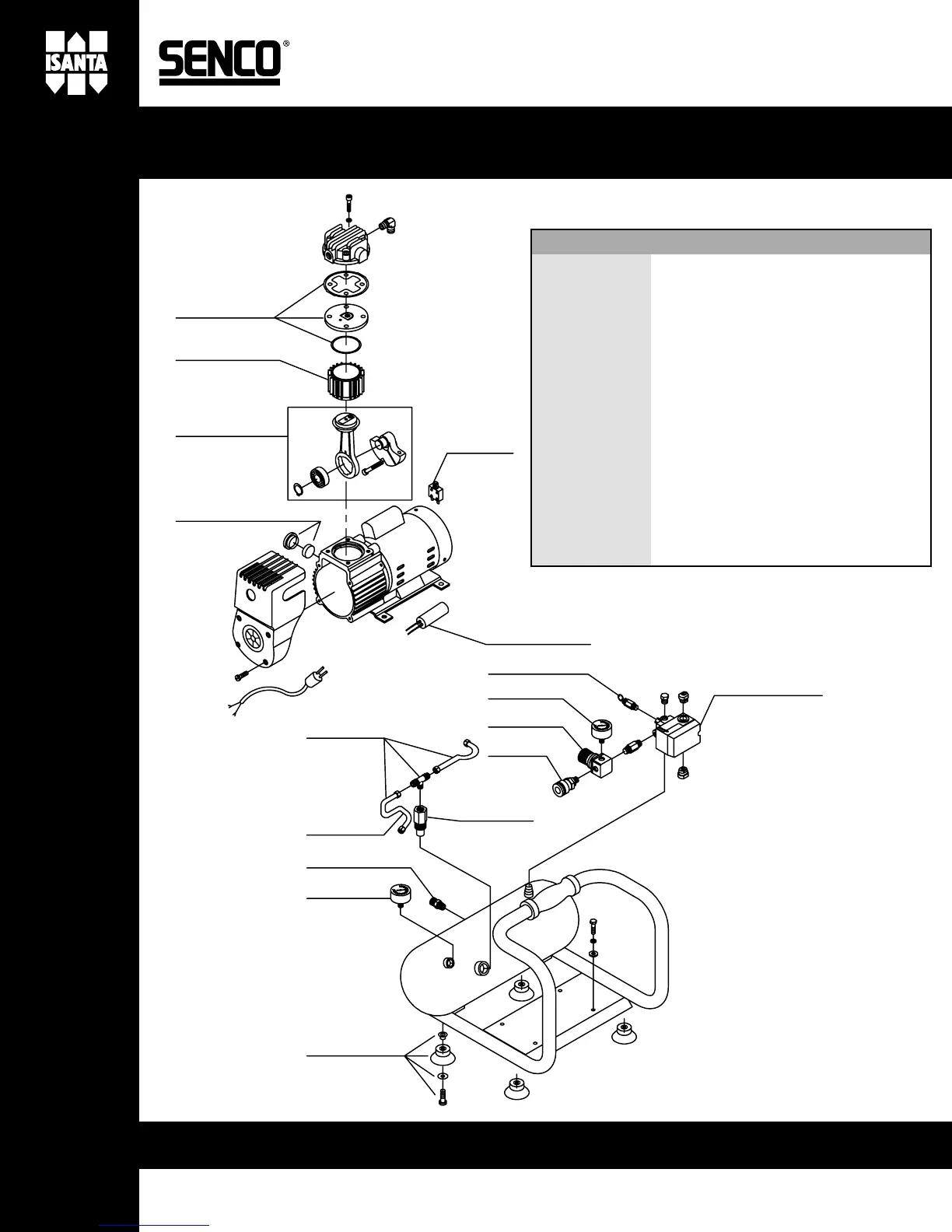 ISANTA

SENCO®