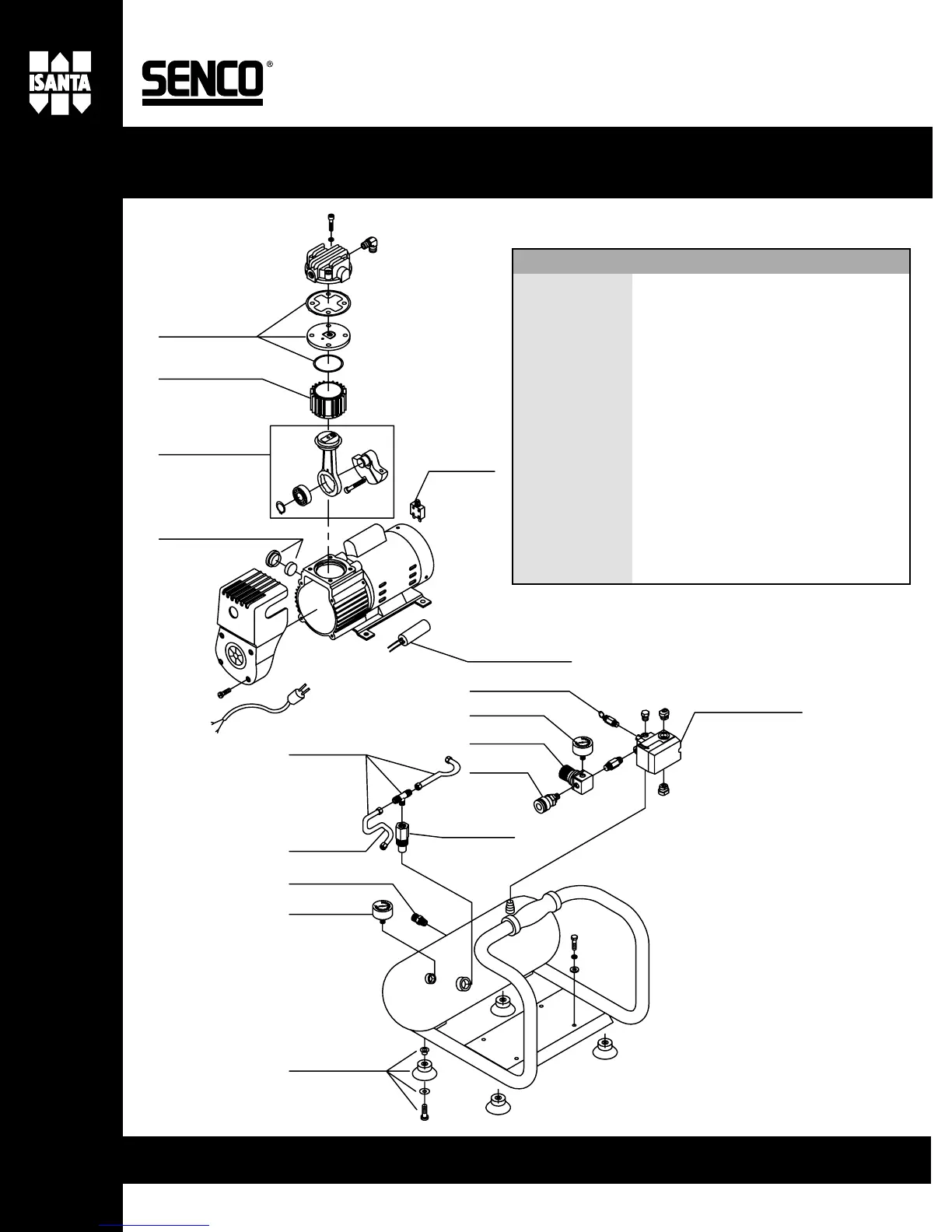 ISANTA

SENCO®