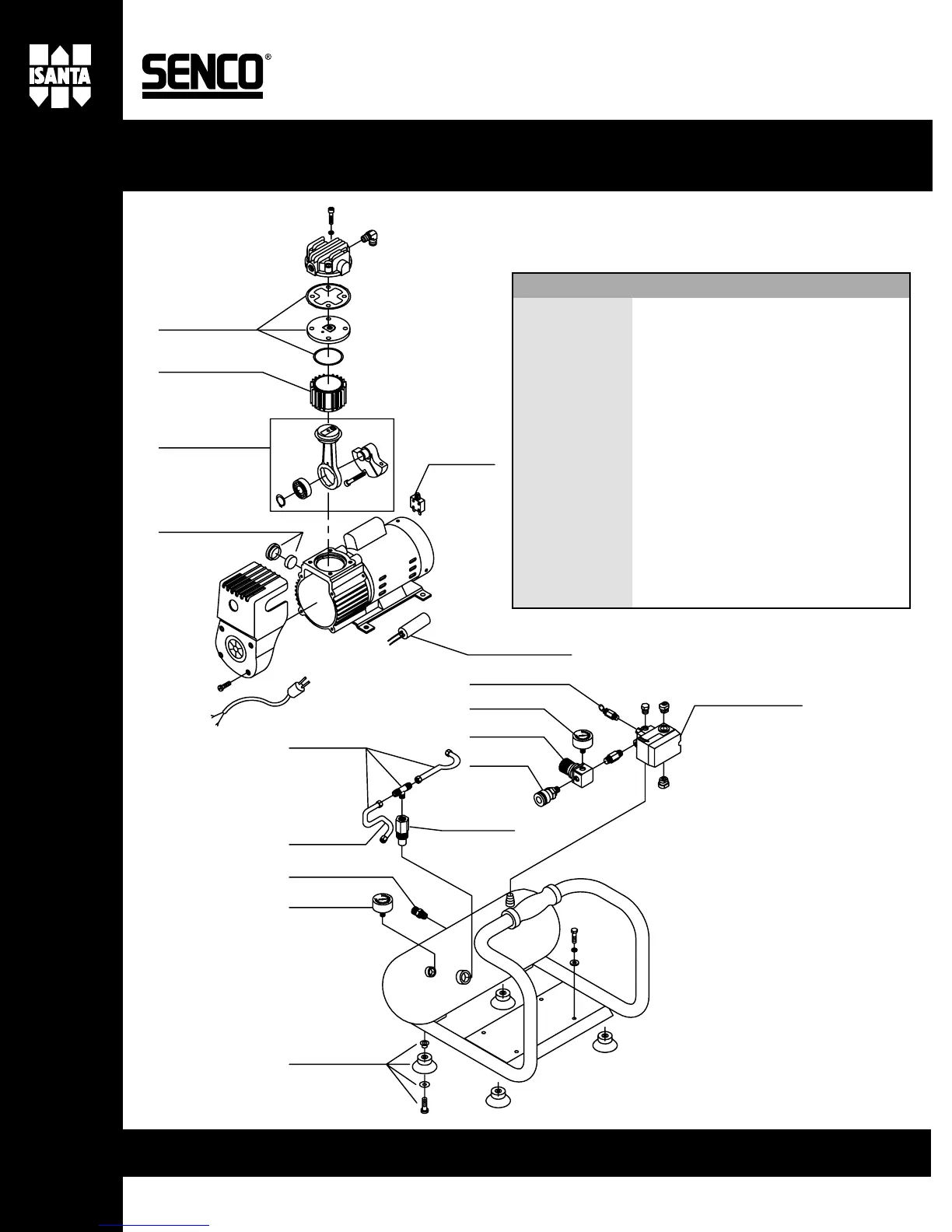 ISANTA

SENCO®