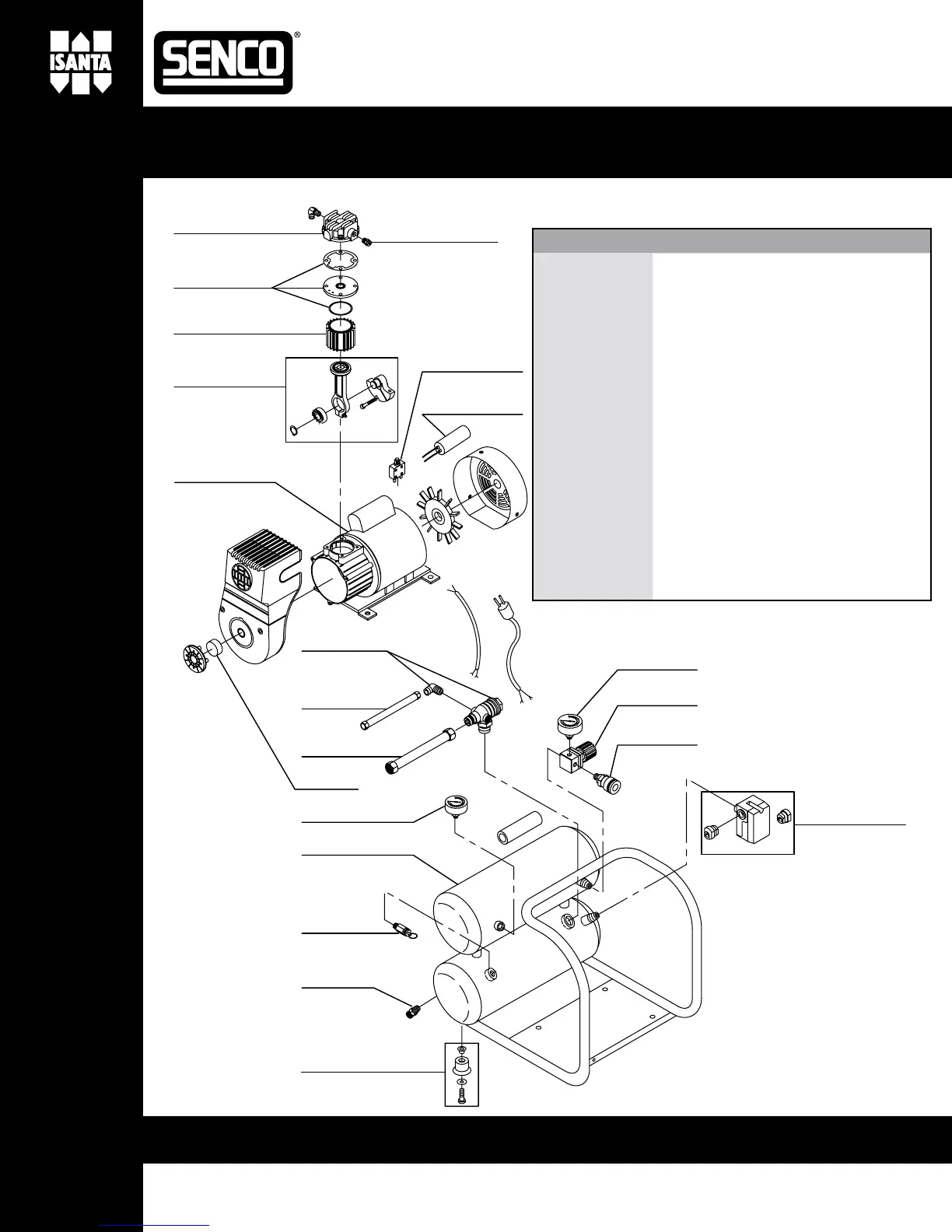 ISANTA

SENCO®