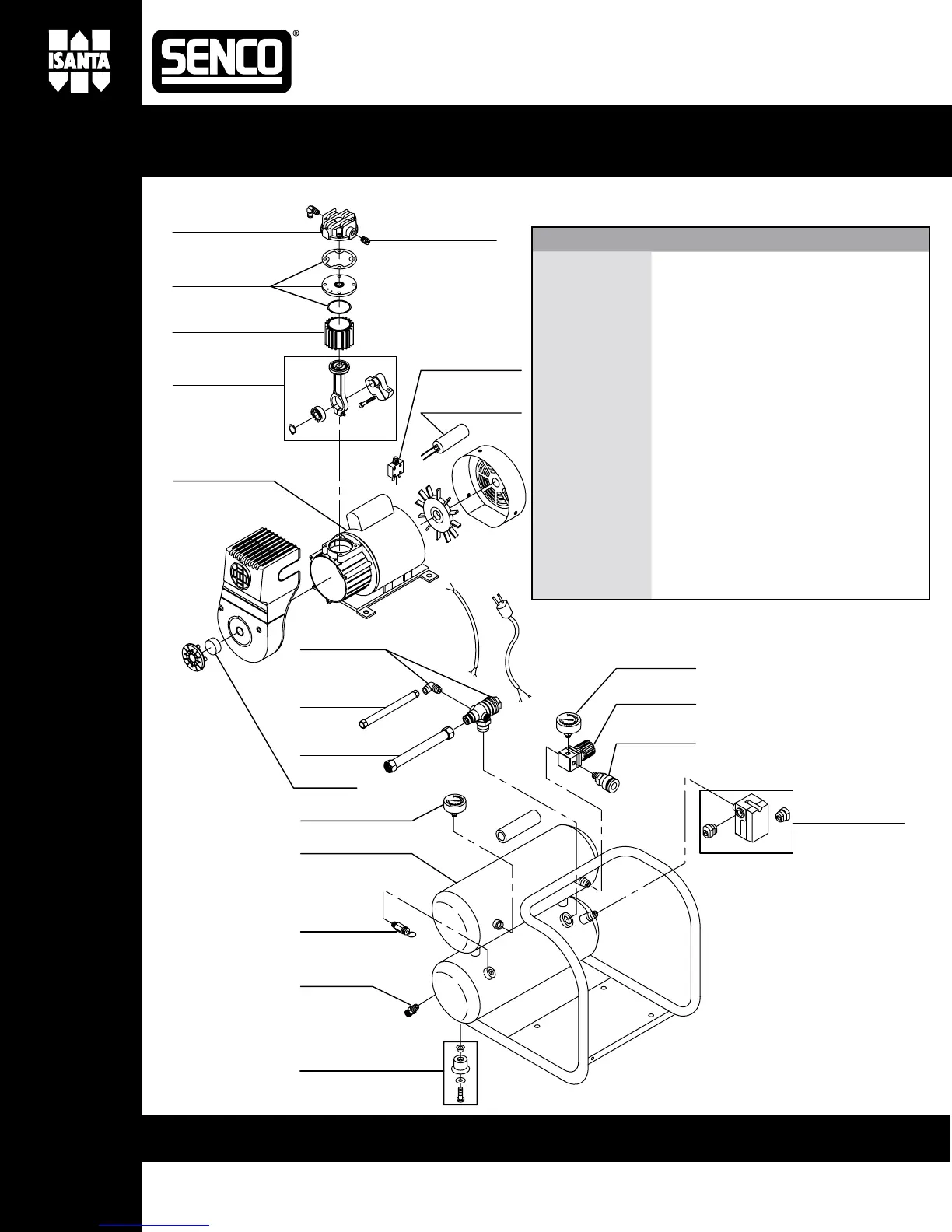 ISANTA

SENCO®