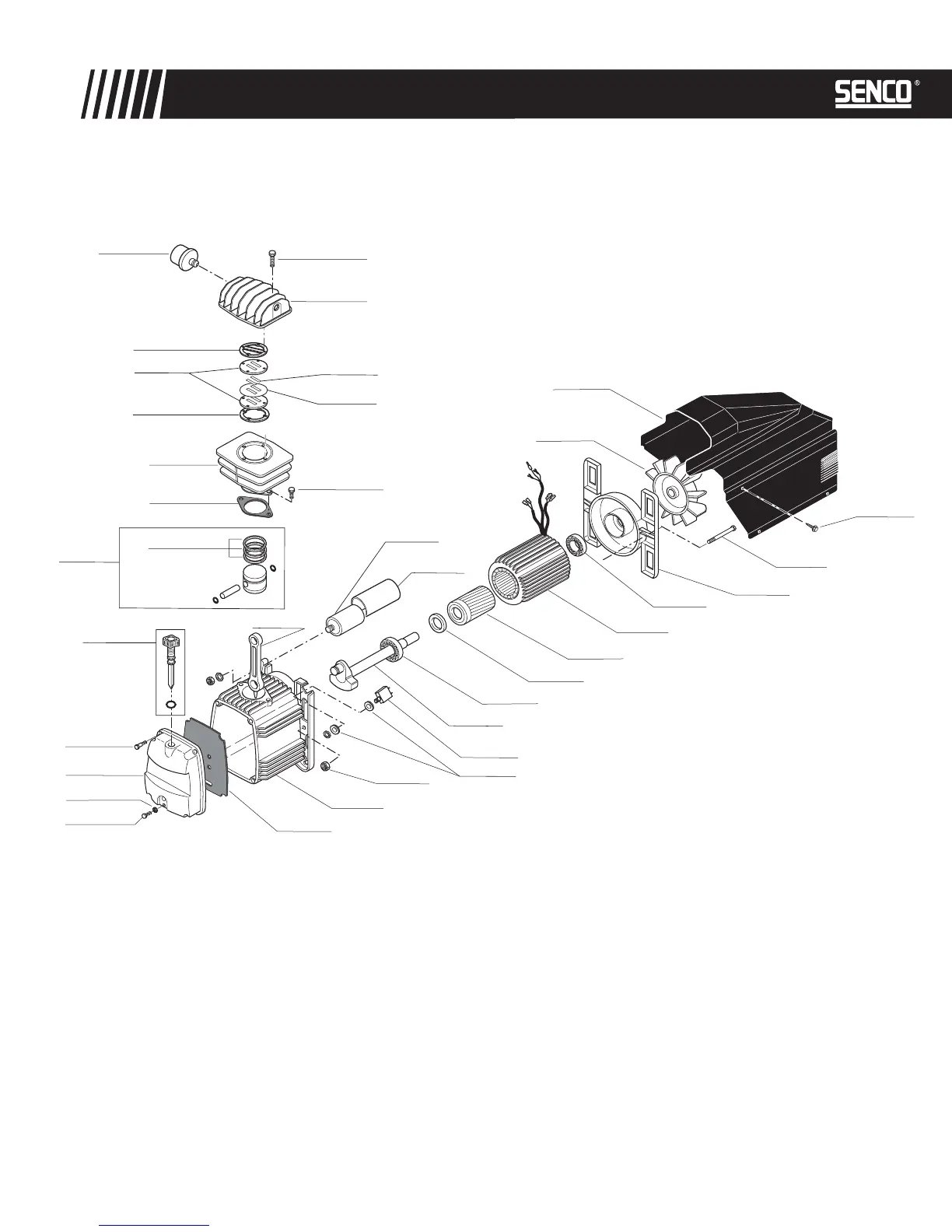 SENCO®