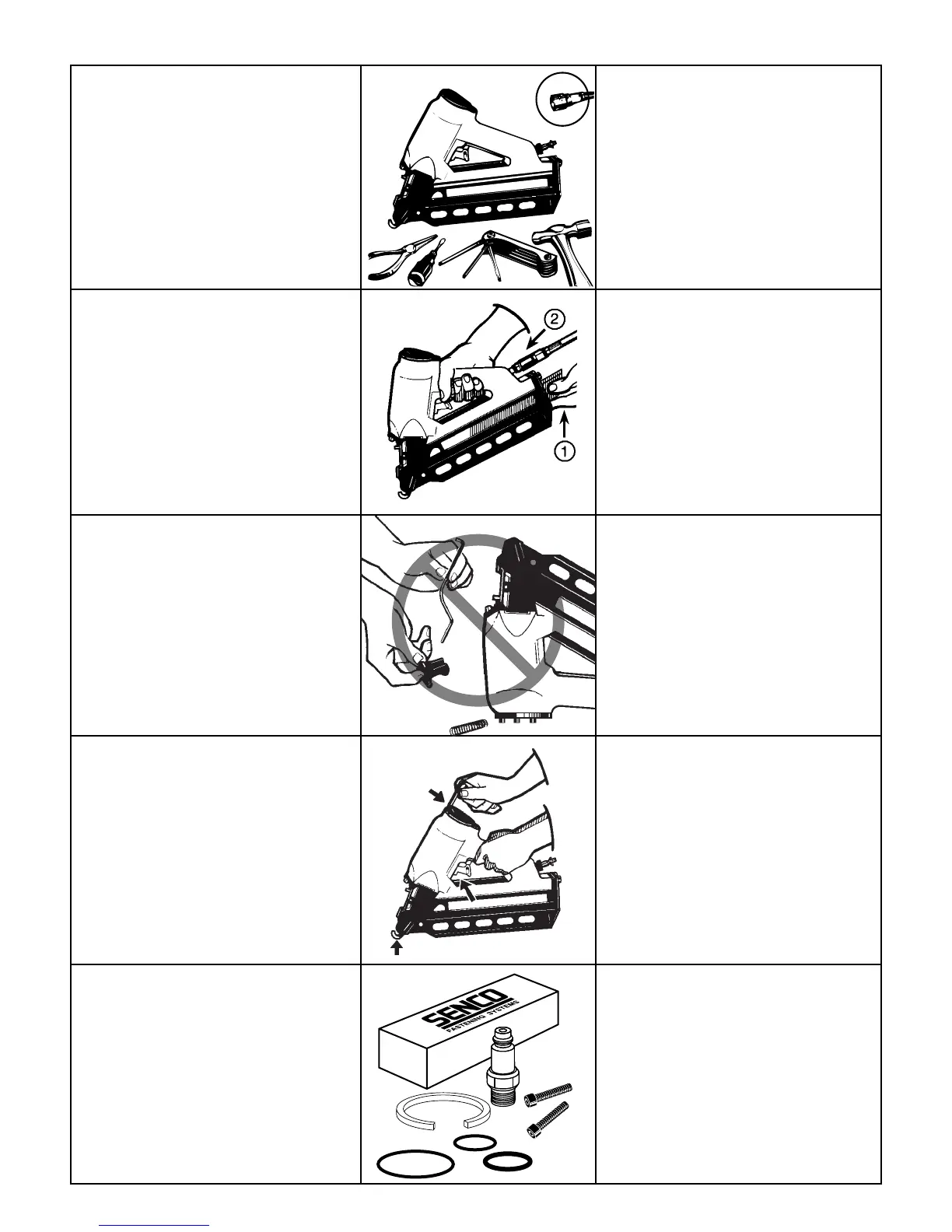 2

1

SENCO
FASTENING SYSTEMS