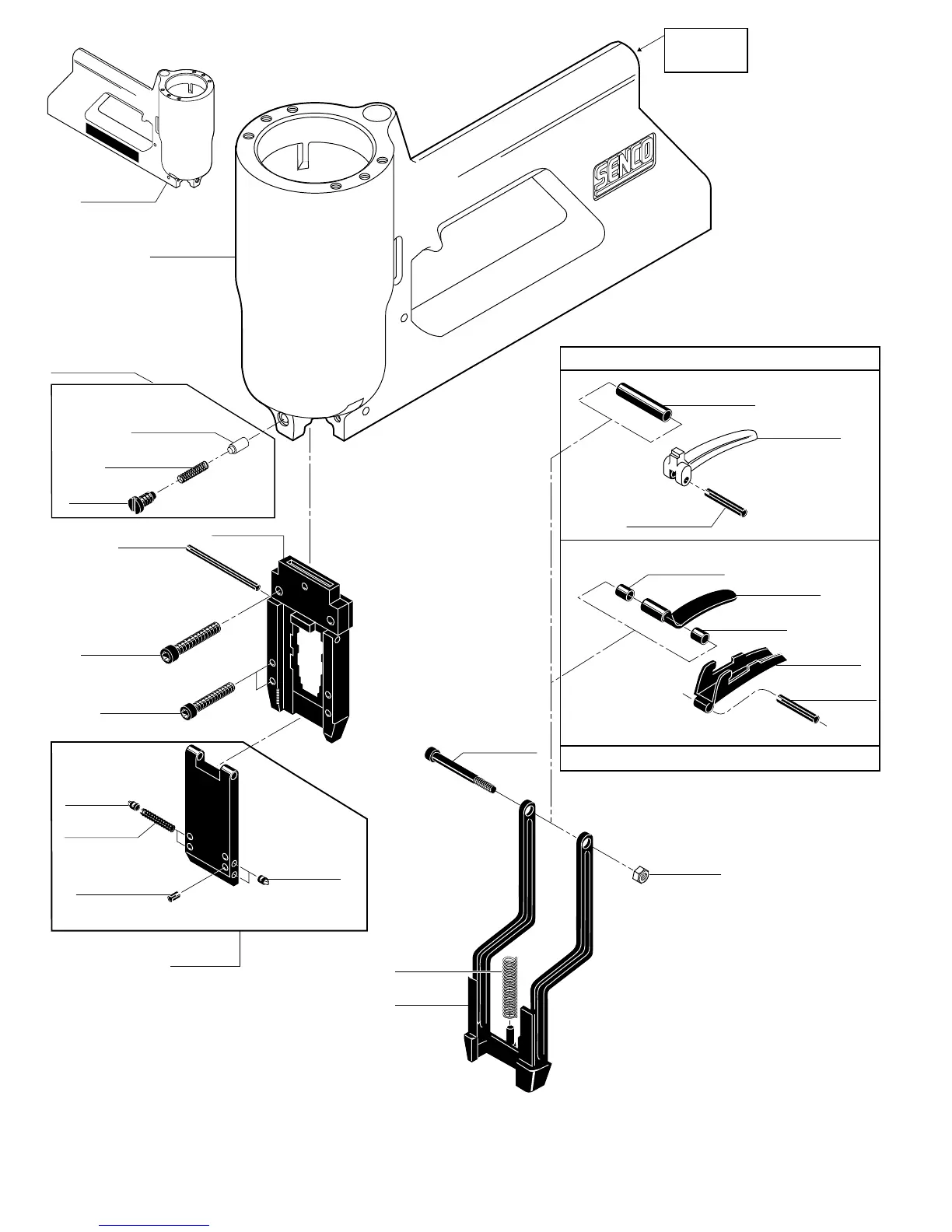 SENCO