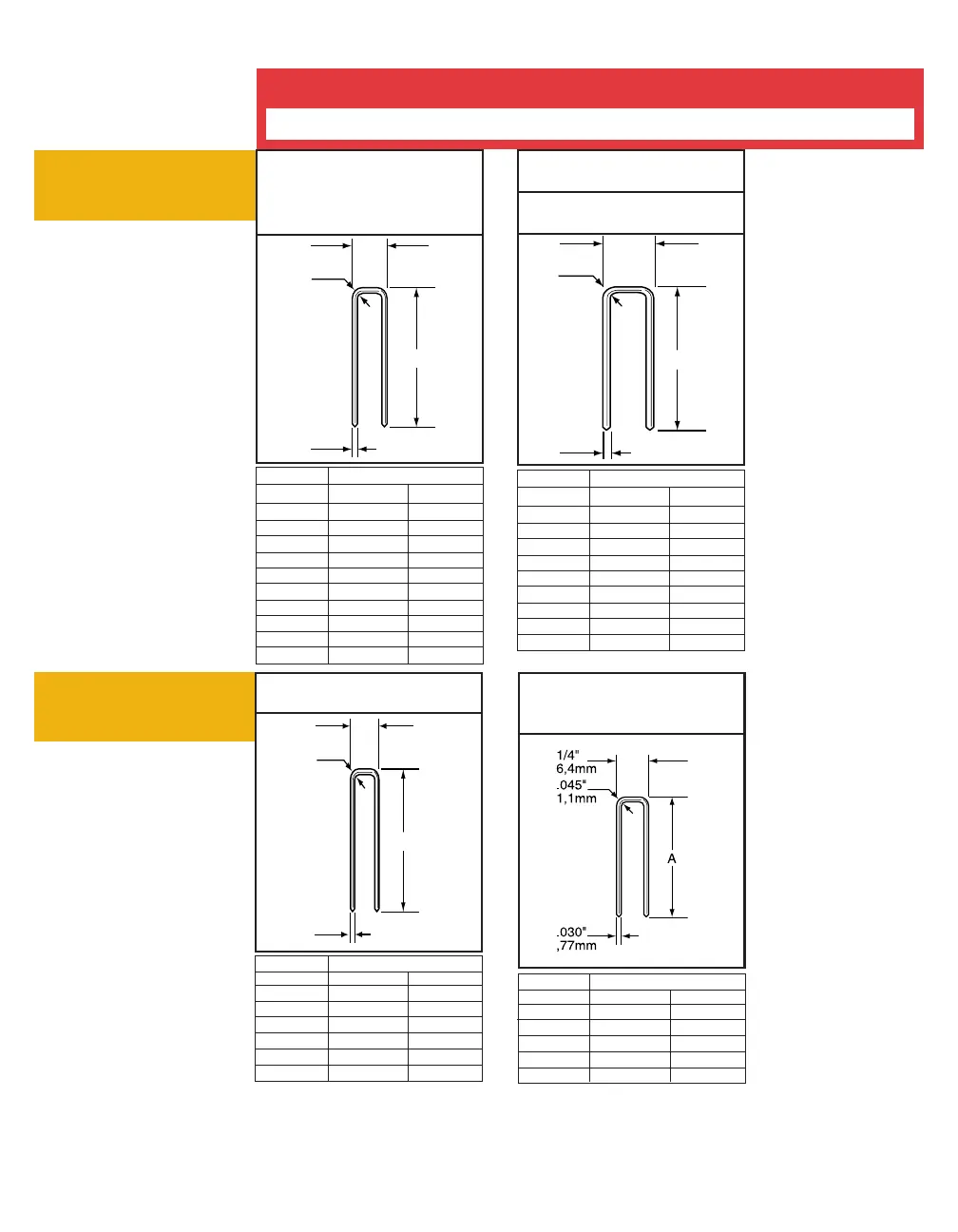 1/4"
6,4mm
.045"
1,1mm
A
.030"
,77mm