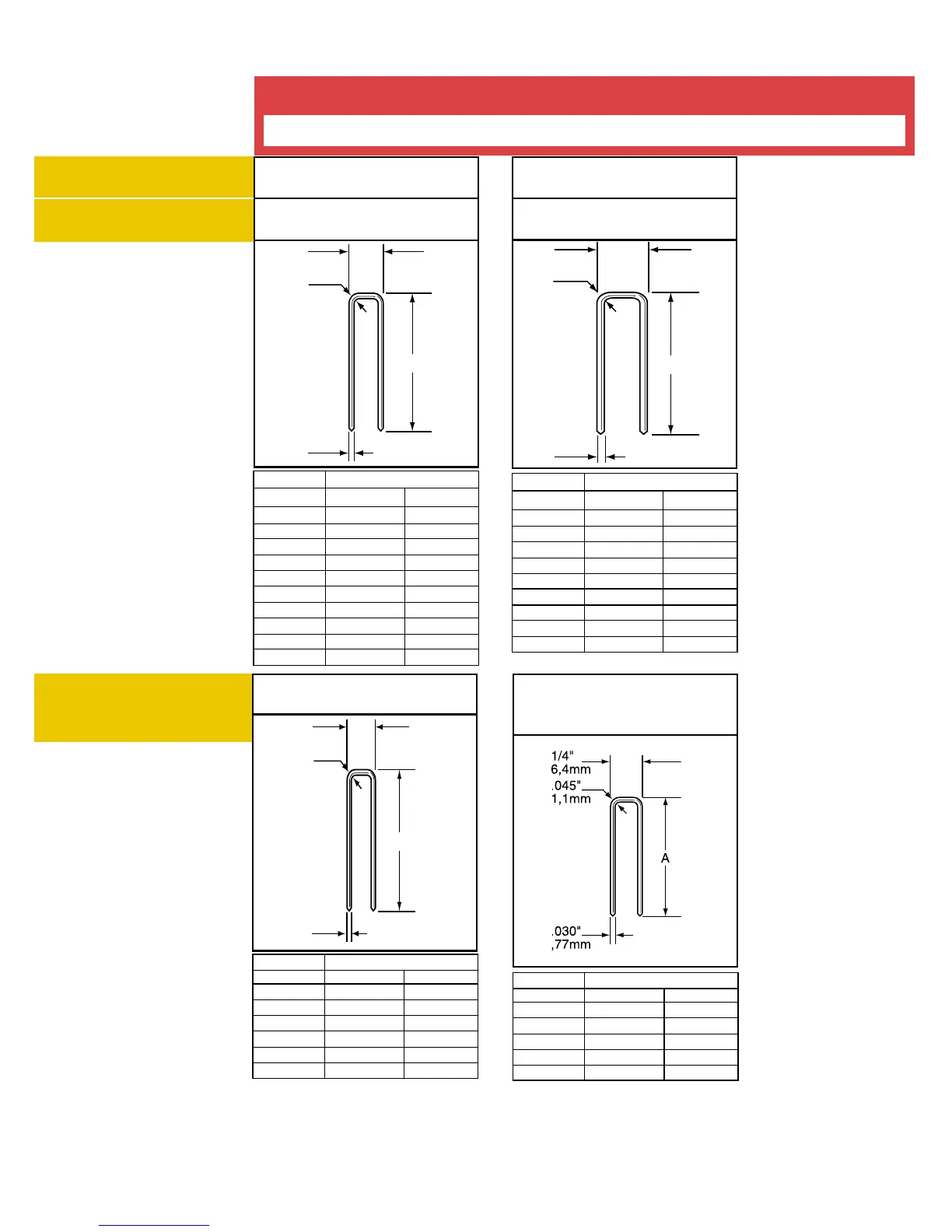 1/4"
6,4mm
.045"
1,1mm
A
.030"
,77mm