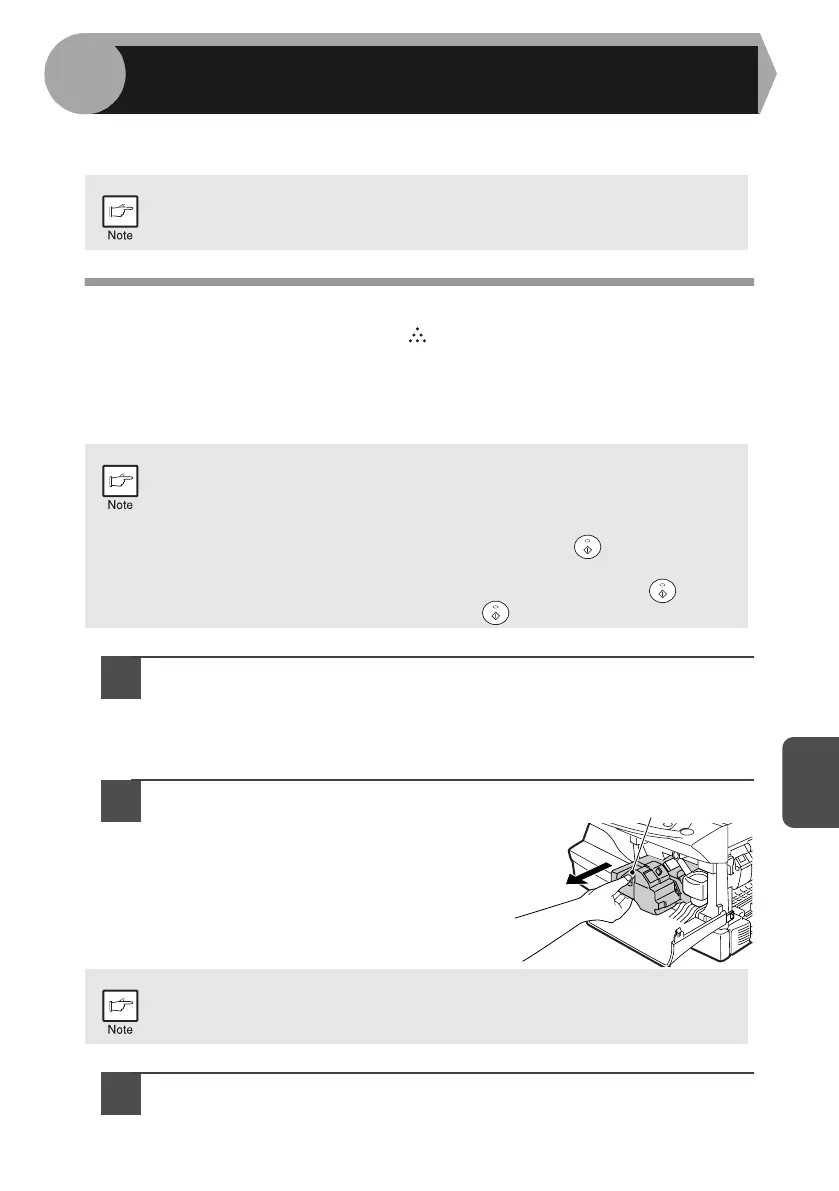 Note

Note

Note