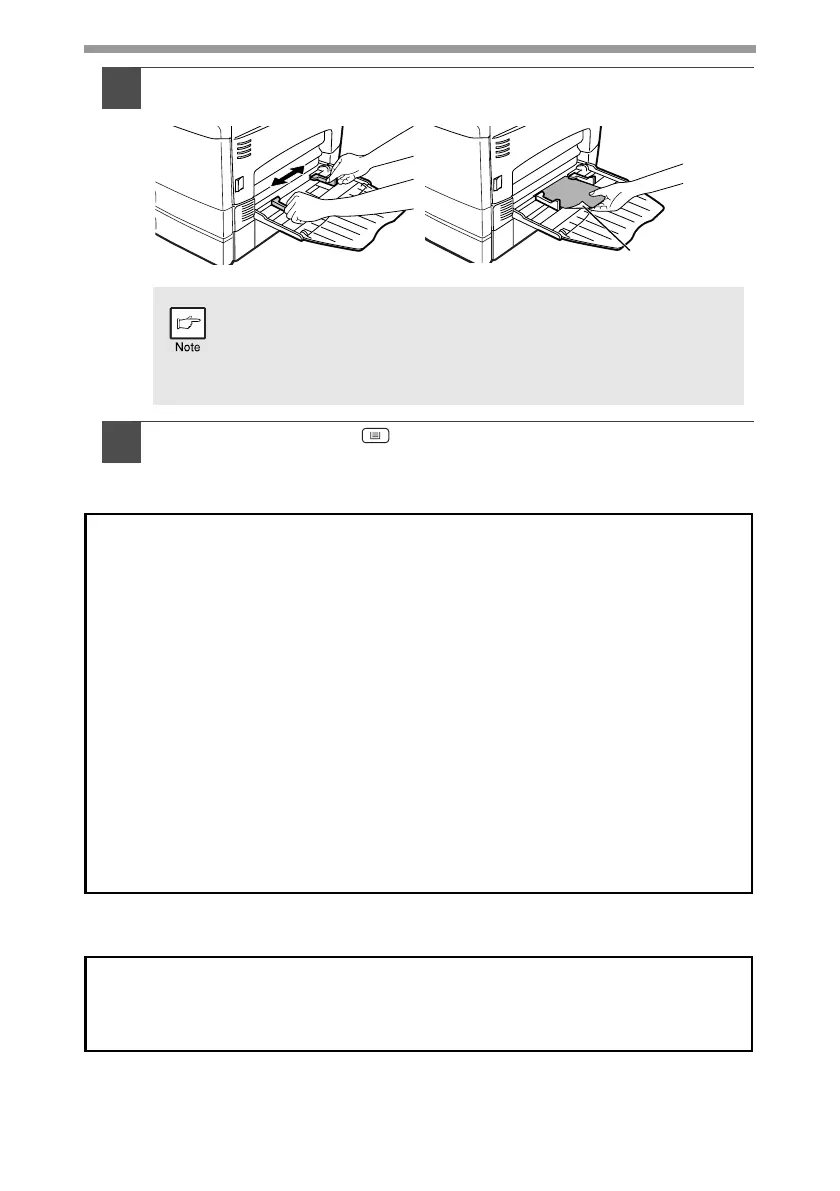 Note