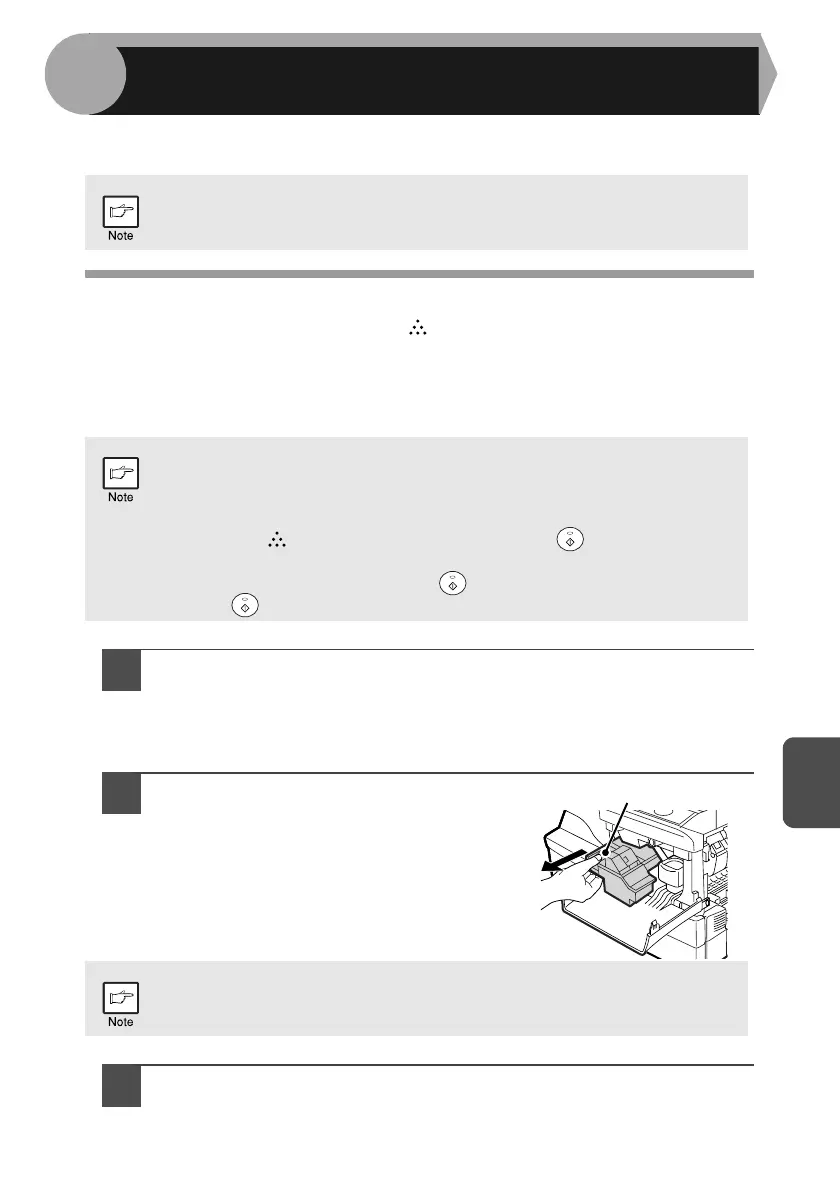 Note

Note

Note