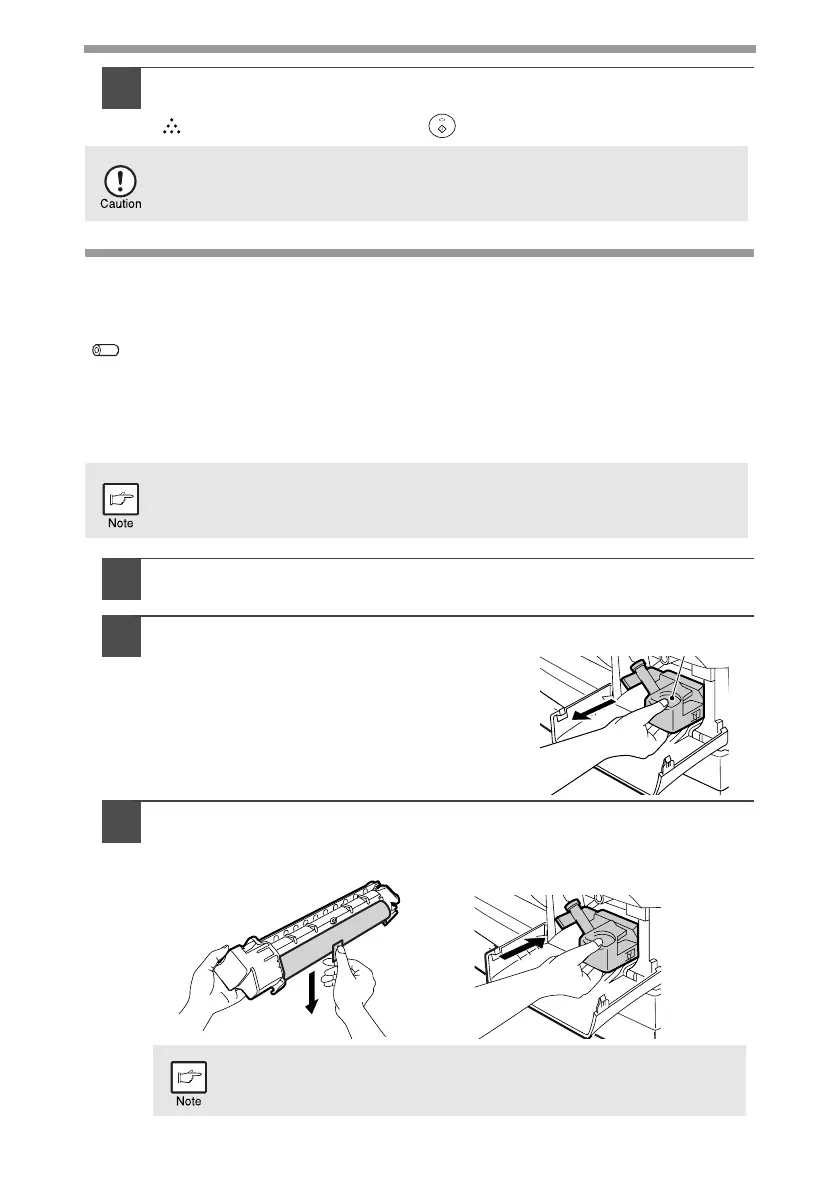 Caution

Note

Note