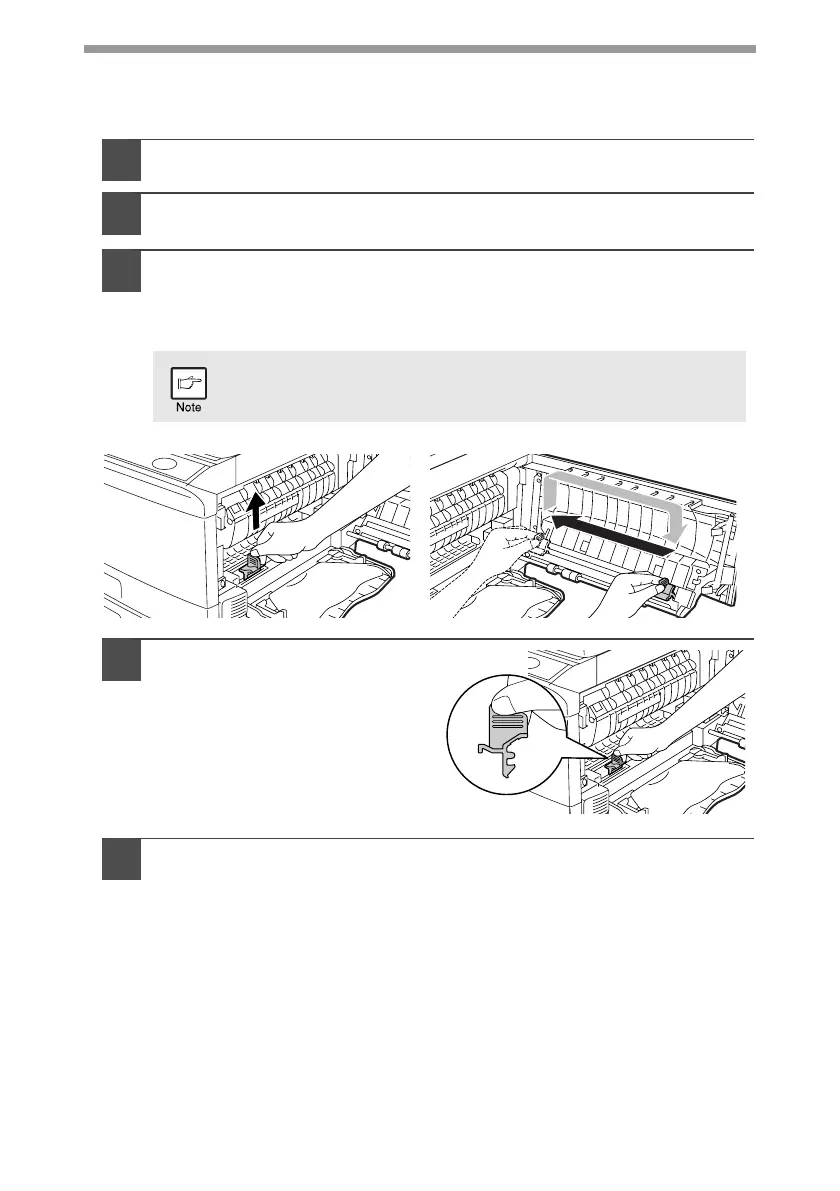 Note